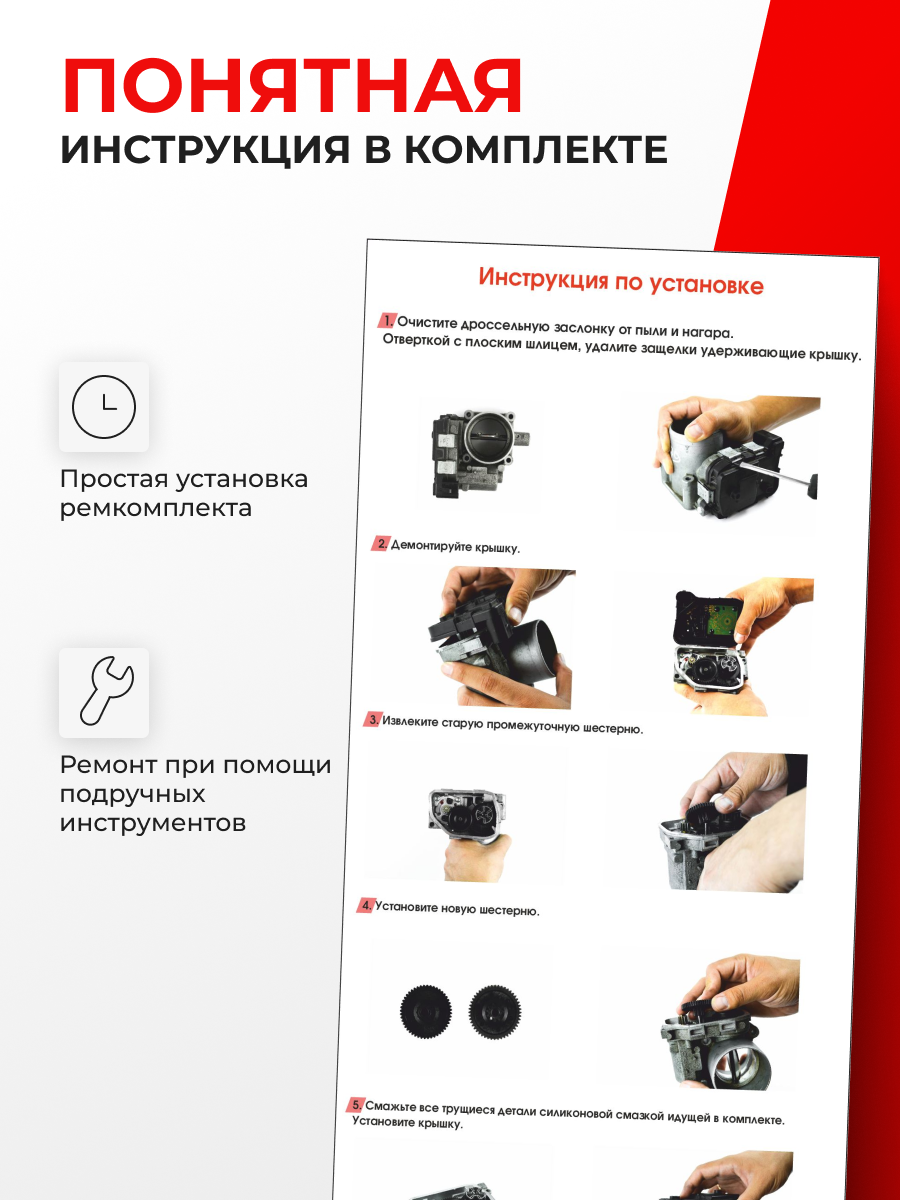 ПОНЯТНАЯ
ИНСТРУКЦИЯ В КОМПЛЕКТЕ

Простая установка ремкомплекта

Ремонт при помощи подручных инструментов

Инструкция по установке

1. Очистите дроссельную заслонку от пыли и нагара. Отверткой с плоским шлицем, удалите защелки удерживающие крышку.

2. Демонтируйте крышку.

3. Извлеките старую промежуточную шестерню.

4. Установите новую шестерню.

5. Смажьте все трущиеся детали силиконовой смазкой идущей в комплекте. Установите крышку.