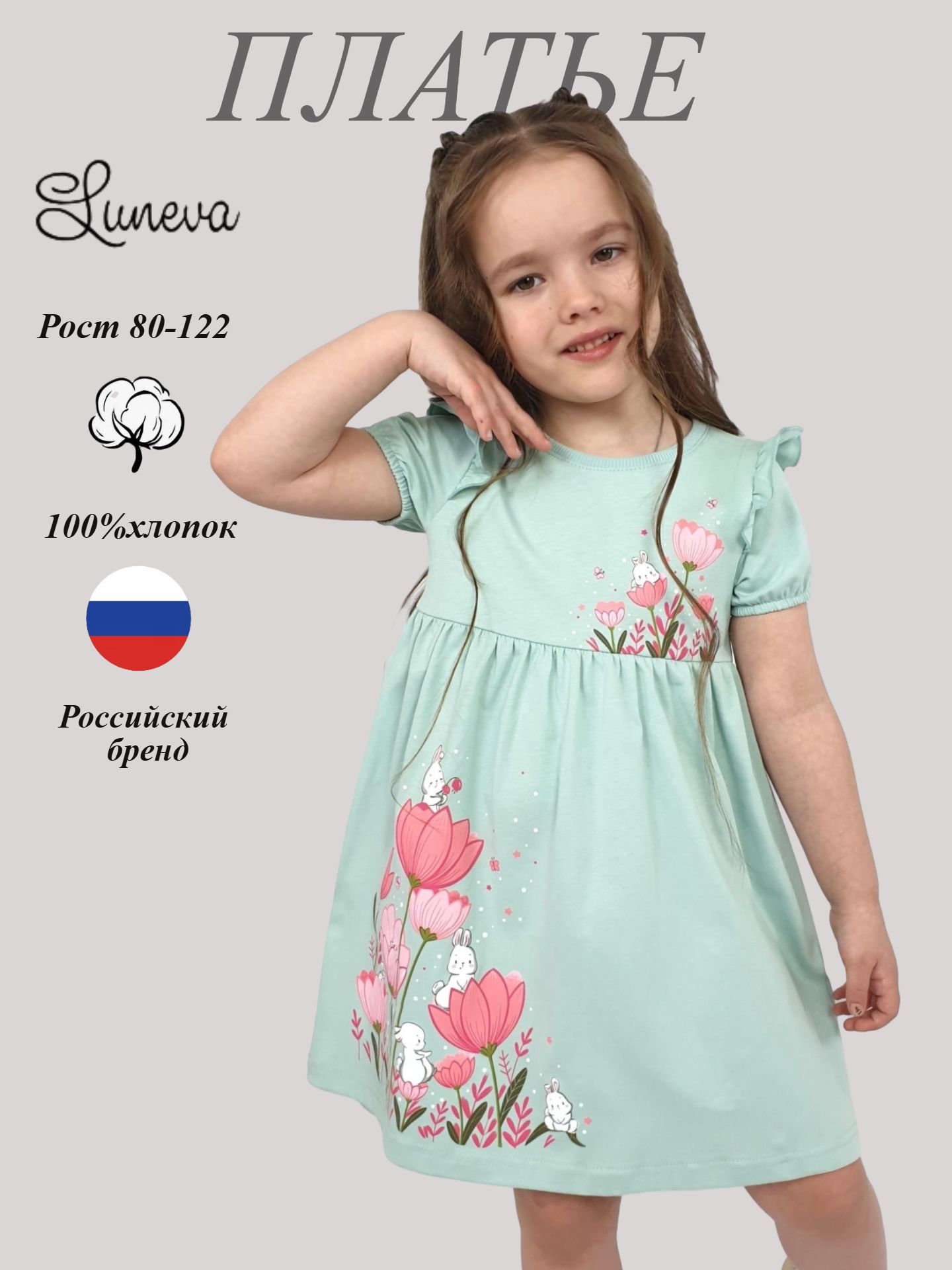 ПЛАТЬЕ

Luneva

Рост 80-122

100%хлопок

Российский бренд