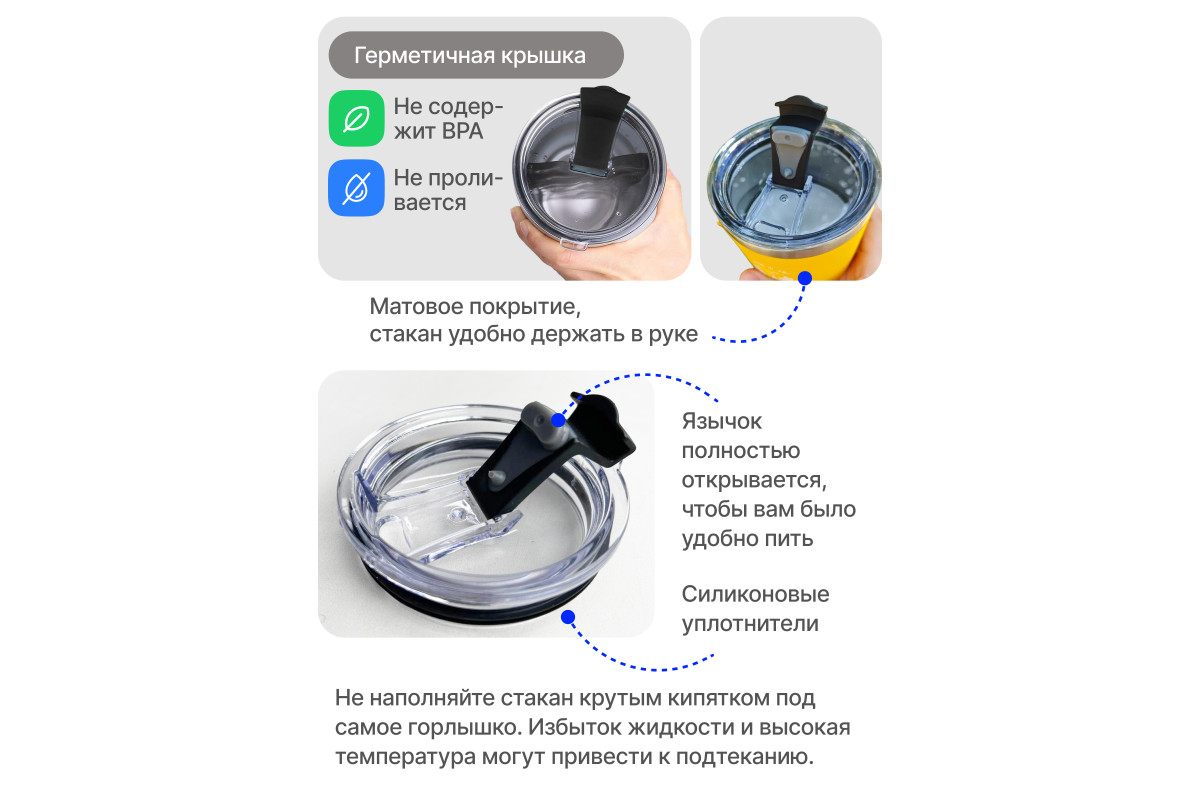 Герметичная крышка

Не содержит BPA

Не проливается

Матовое покрытие, стакан удобно держать в руке

Язычок полностью открывается, чтобы вам было удобно пить

Силиконовые уплотнители

Не наполняйте стакан крутым кипятком под самое горлышко. Избыток жидкости и высокая температура могут привести к подтеканию.