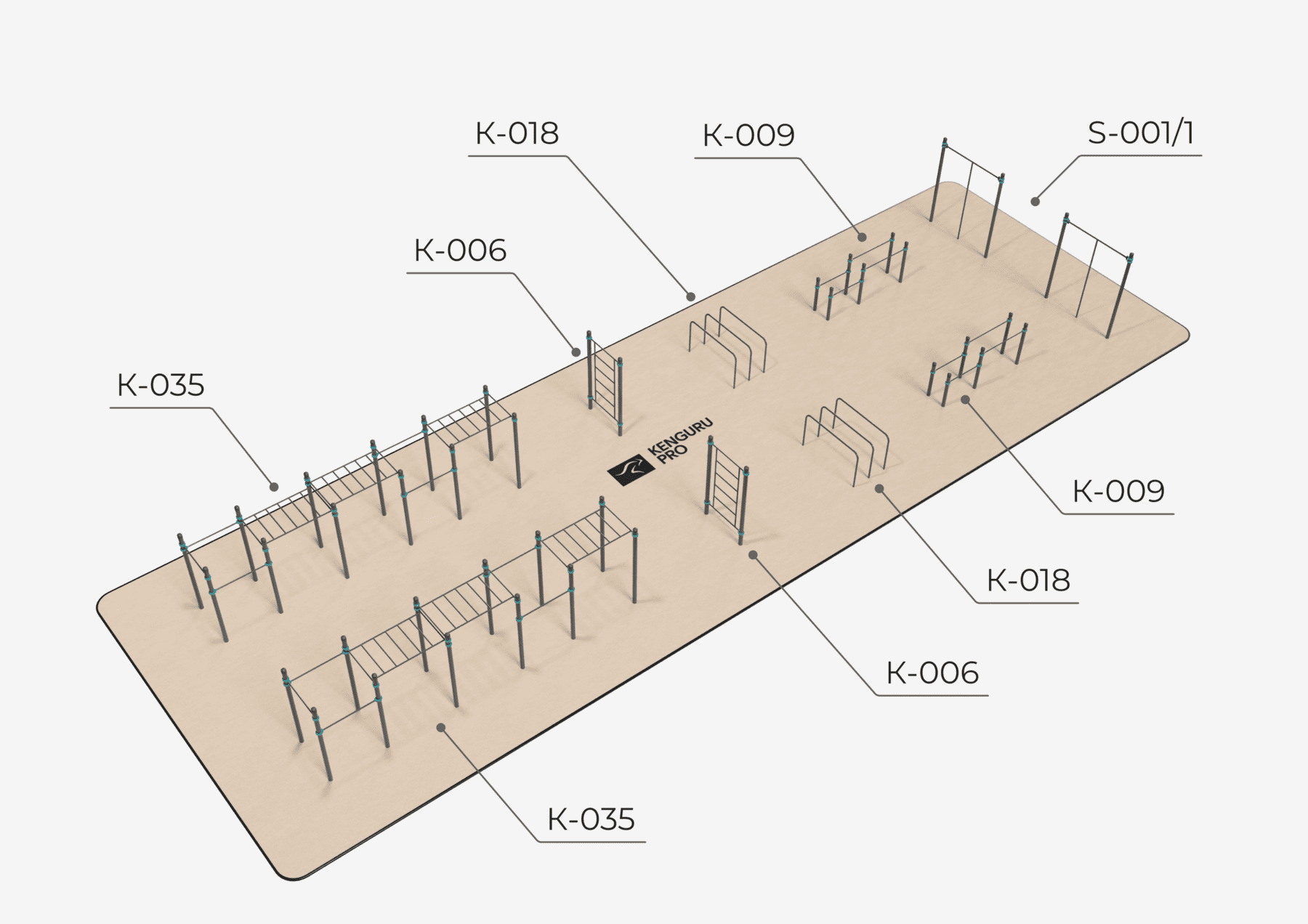 K-018

K-009

S-001/1

K-006

K-035

KENGURU PRO

K-009

K-018

K-006

K-035