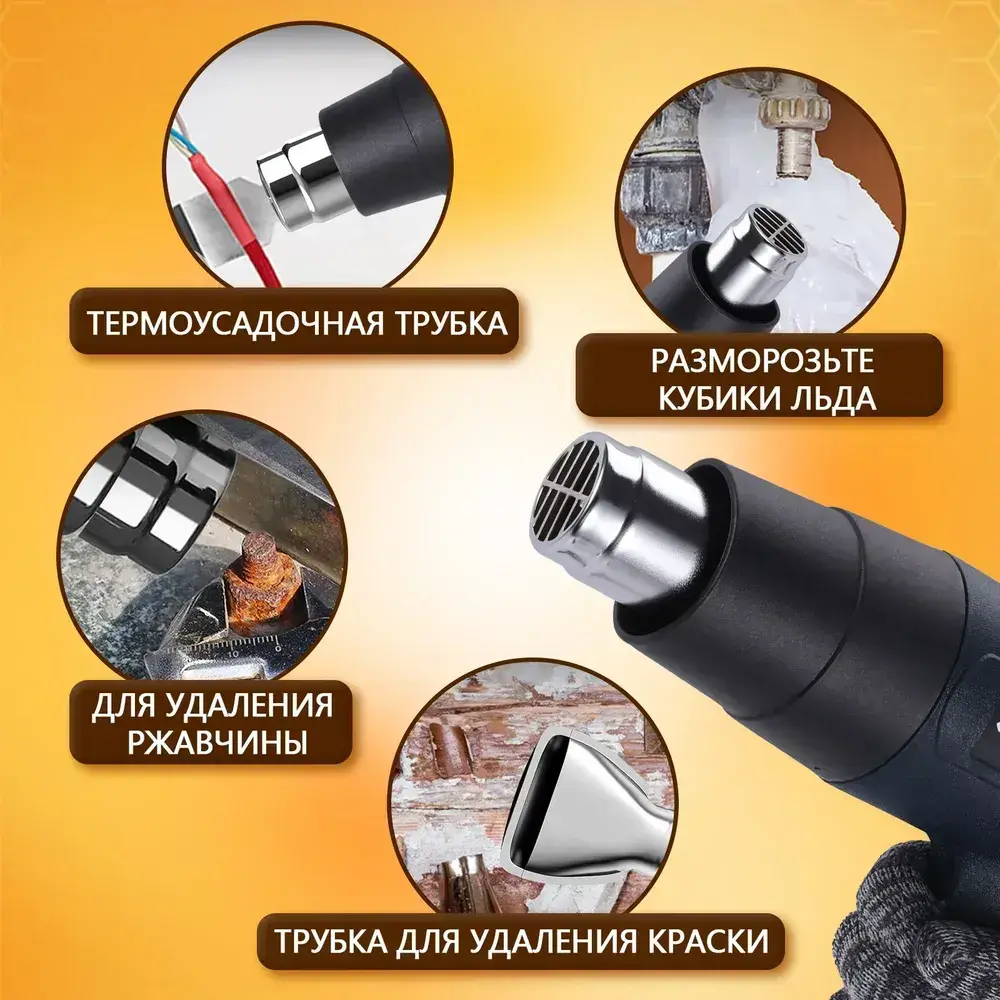 ТЕРМОУСАДОЧНАЯ ТРУБКА

РАЗМОРОЗЬТЕ КУБИКИ ЛЬДА

ДЛЯ УДАЛЕНИЯ РЖАВЧИНЫ

ТРУБКА ДЛЯ УДАЛЕНИЯ КРАСКИ