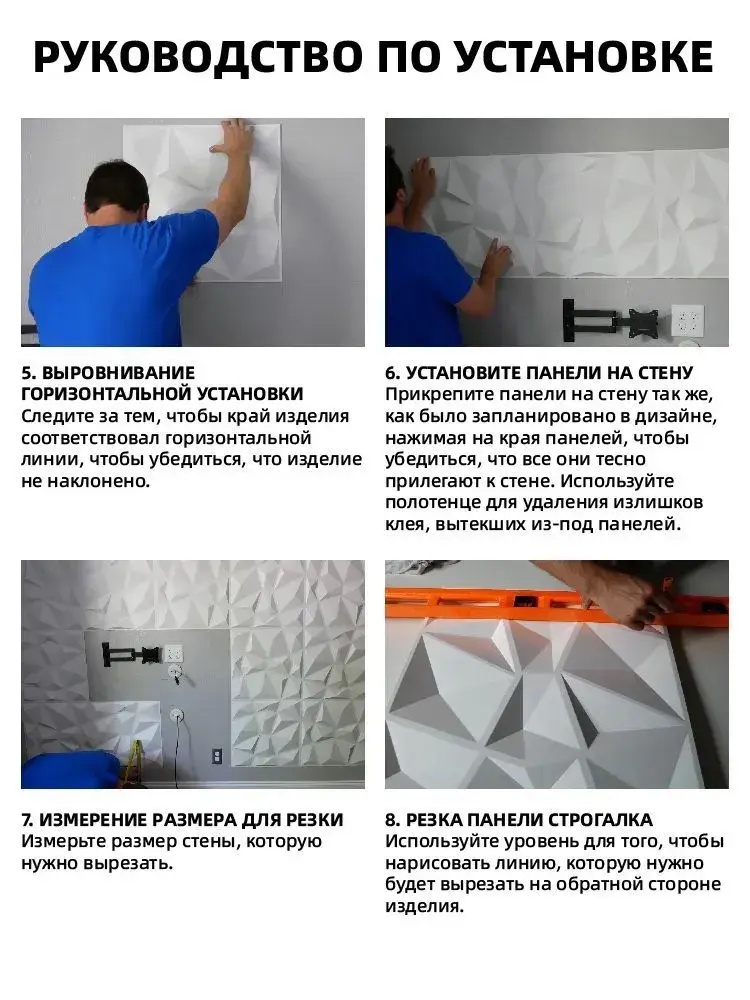 РУКОВОДСТВО ПО УСТАНОВКЕ

5. ВЫРОВНИВАНИЕ ГОРИЗОНТАЛЬНОЙ УСТАНОВКИ
Следите за тем, чтобы край изделия соответствовал горизонтальной линии, чтобы убедиться, что изделие не наклонено.

6. УСТАНОВИТЕ ПАНЕЛИ НА СТЕНУ
Прикрепите панели на стену так же, как было запланировано в дизайне, нажимая на края панелей, чтобы убедиться, что все они тесно прилегают к стене. Используйте полотенце для удаления излишков клея, вытекших из-под панелей.

7. ИЗМЕРЕНИЕ РАЗМЕРА ДЛЯ РЕЗКИ
Измерьте размер стены, которую нужно вырезать.

8. РЕЗКА ПАНЕЛИ СТРОГАЛКА
Используйте уровень для того, чтобы нарисовать линию, которую нужно будет вырезать на обратной стороне изделия.