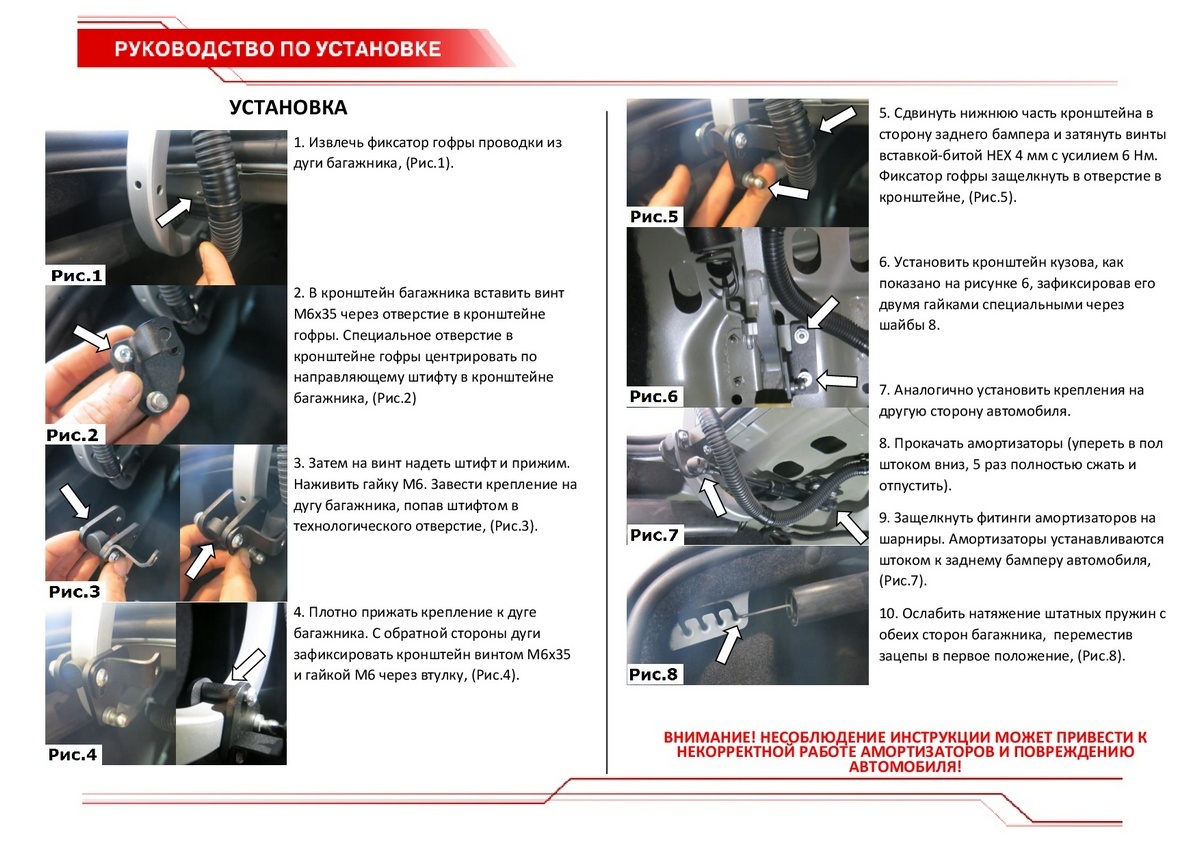 РУКОВОДСТВО ПО УСТАНОВКЕ

УСТАНОВКА

Рис.1

1. Извлечь фиксатор гофры проводки из дуги багажника, (Рис.1).

Рис.2

2. В кронштейн багажника вставить винт М6х35 через отверстие в кронштейне гофры. Специальное отверстие в кронштейне гофры центрировать по направляющему штифту в кронштейне багажника, (Рис.2)

Рис.3

3. Затем на винт надеть штифт и прижим. Наживить гайку М6. Завести крепление на дугу багажника, попав штифтом в технологического отверстие, (Рис.3).

Рис.4

4. Плотно прижать крепление к дуге багажника. С обратной стороны дуги зафиксировать кронштейн винтом М6х35 и гайкой М6 через втулку, (Рис.4).

Рис.5

5. Сдвинуть нижнюю часть кронштейна в сторону заднего бампера и затянуть винты вставкой-битой HEX 4 мм с усилием 6 Нм. Фиксатор гофры защелкнуть в отверстие в кронштейне, (Рис.5).

Рис.6

6. Установить кронштейн кузова, как показано на рисунке 6, зафиксировав его двумя гайками специальными через шайбы 8.

7. Аналогично установить крепления на другую сторону автомобиля.

Рис.7

8. Прокачать амортизаторы (упереть в пол штоком вниз, 5 раз полностью сжать и отпустить).

9. Защелкнуть фитинги амортизаторов на шарниры. Амортизаторы устанавливаются штоком к заднему бамперу автомобиля, (Рис.7).

Рис.8

10. Ослабить натяжение штатных пружин с обеих сторон багажника, переместив зацепы в первое положение, (Рис.8).

ВНИМАНИЕ! НЕСОБЛЮДЕНИЕ ИНСТРУКЦИИ МОЖЕТ ПРИВЕСТИ К НЕКОРРЕКТНОЙ РАБОТЕ АМОРТИЗАТОРОВ И ПОВРЕЖДЕНИЮ АВТОМОБИЛЯ!