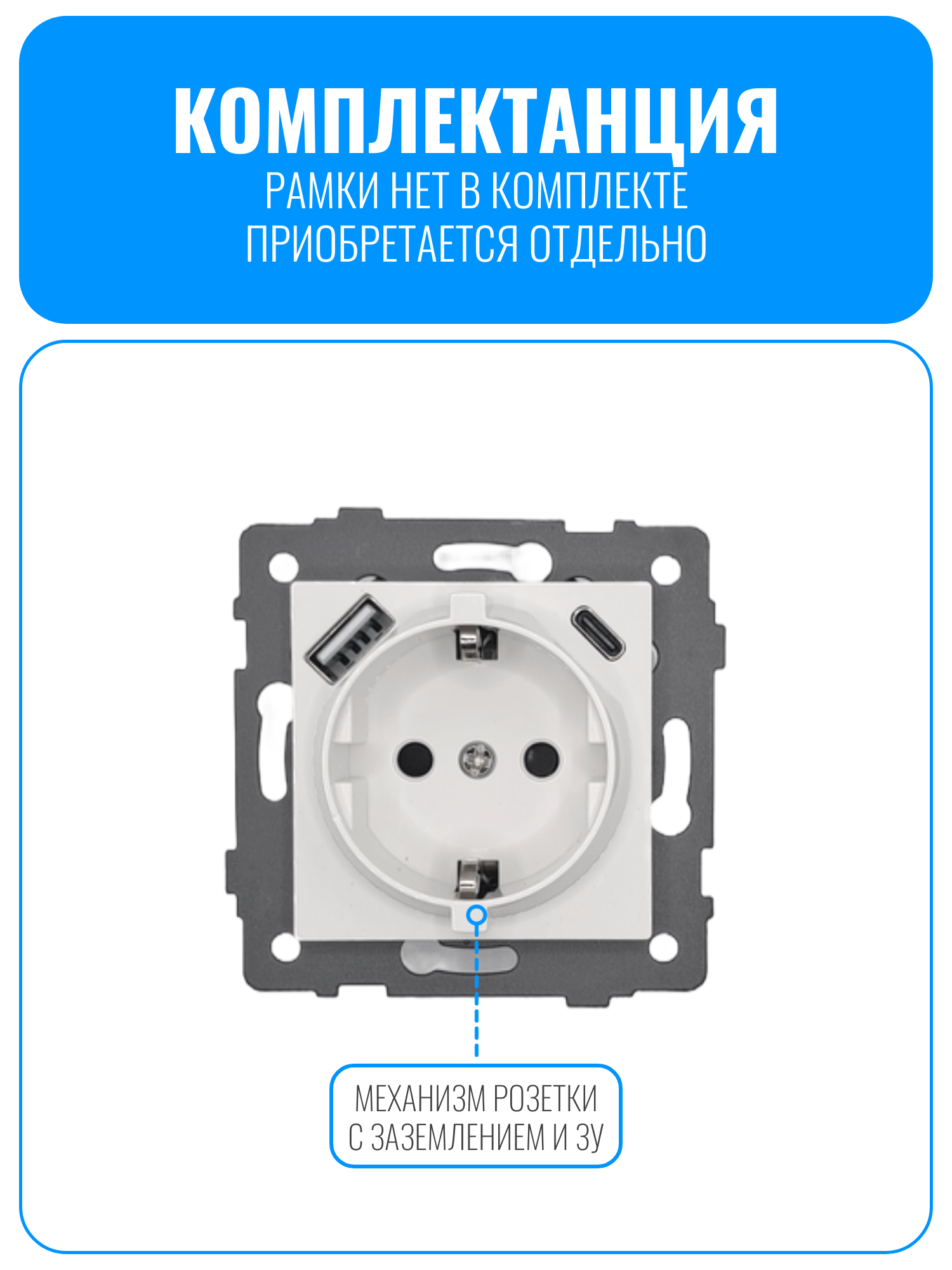 КОМПЛЕКТАНЦИЯ
РАМКИ НЕТ В КОМПЛЕКТЕ
ПРИОБРЕТАЕТСЯ ОТДЕЛЬНО

МЕХАНИЗМ РОЗЕТКИ
С ЗАЗЕМЛЕНИЕМ И ЗУ