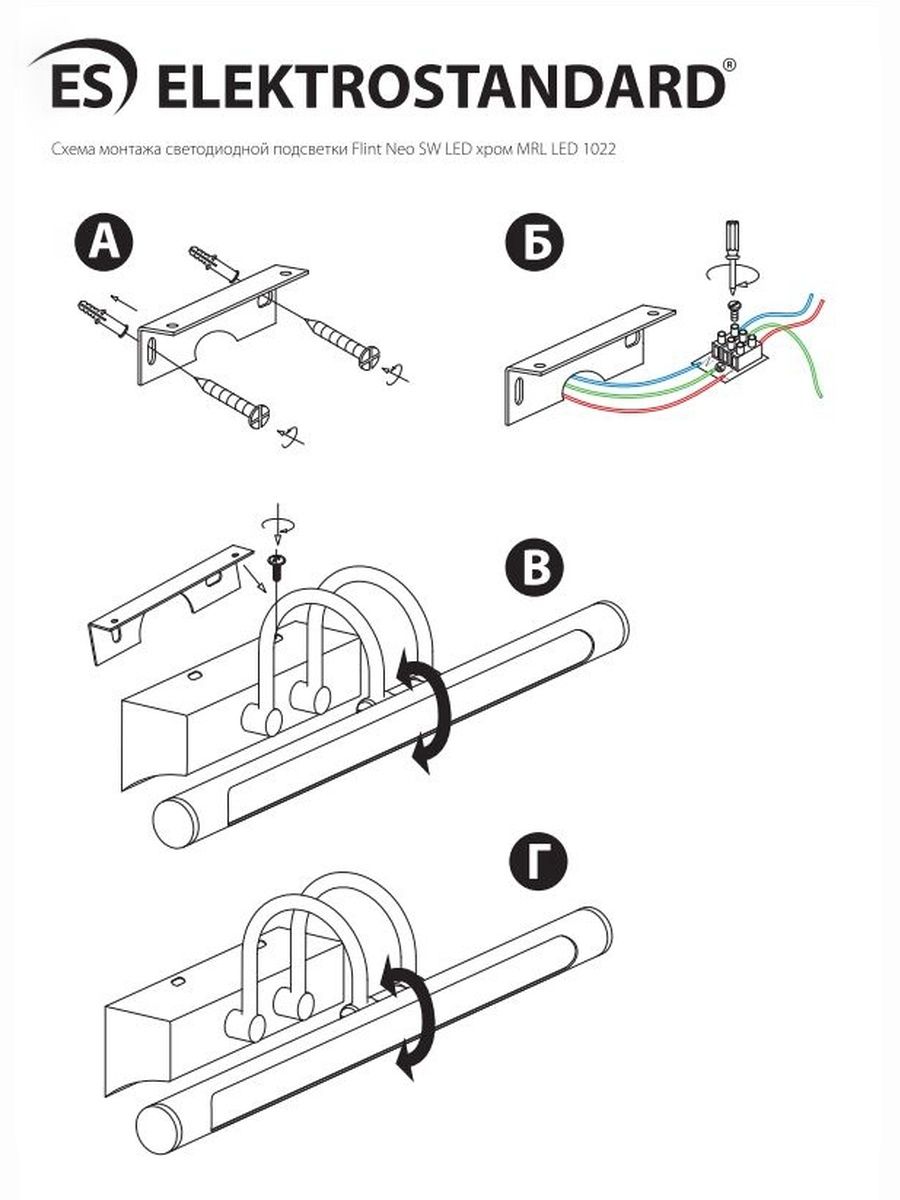 ES ELEKTROSTANDARD®

Схема монтажа светодиодной подсветки Flint Neo SW LED хром MRL LED 1022

А

Б

В

Г