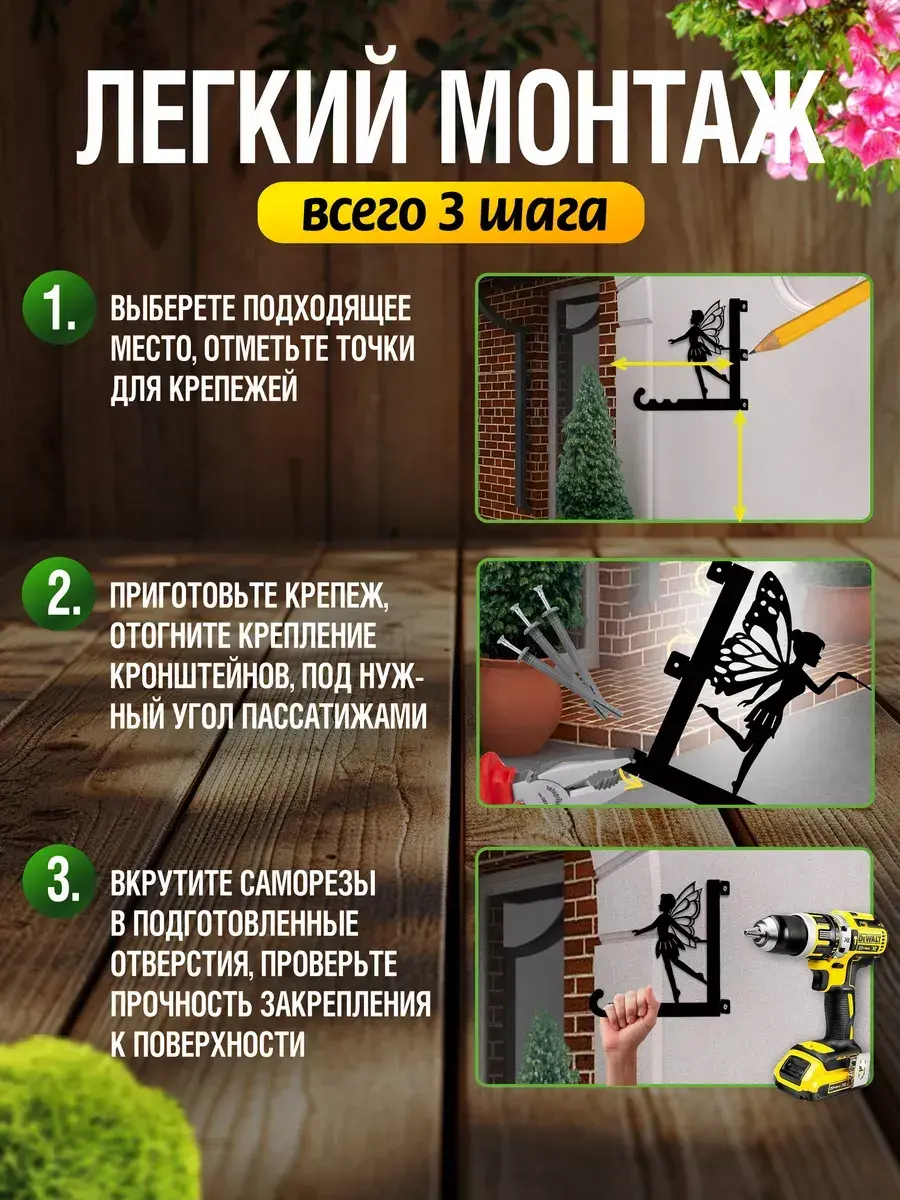 ЛЕГКИЙ МОНТАЖ

всего 3 шага

1. ВЫБЕРЕТЕ ПОДХОДЯЩЕЕ МЕСТО, ОТМЕТЬТЕ ТОЧКИ ДЛЯ КРЕПЕЖЕЙ

2. ПРИГОТОВЬТЕ КРЕПЕЖ, ОТОГНИТЕ КРЕПЛЕНИЕ КРОНШТЕЙНОВ, ПОД НУЖНЫЙ УГОЛ ПАССАТИЖАМИ

3. ВКРУТИТЕ САМОРЕЗЫ В ПОДГОТОВЛЕННЫЕ ОТВЕРСТИЯ, ПРОВЕРЬТЕ ПРОЧНОСТЬ ЗАКРЕПЛЕНИЯ К ПОВЕРХНОСТИ

DEWALT