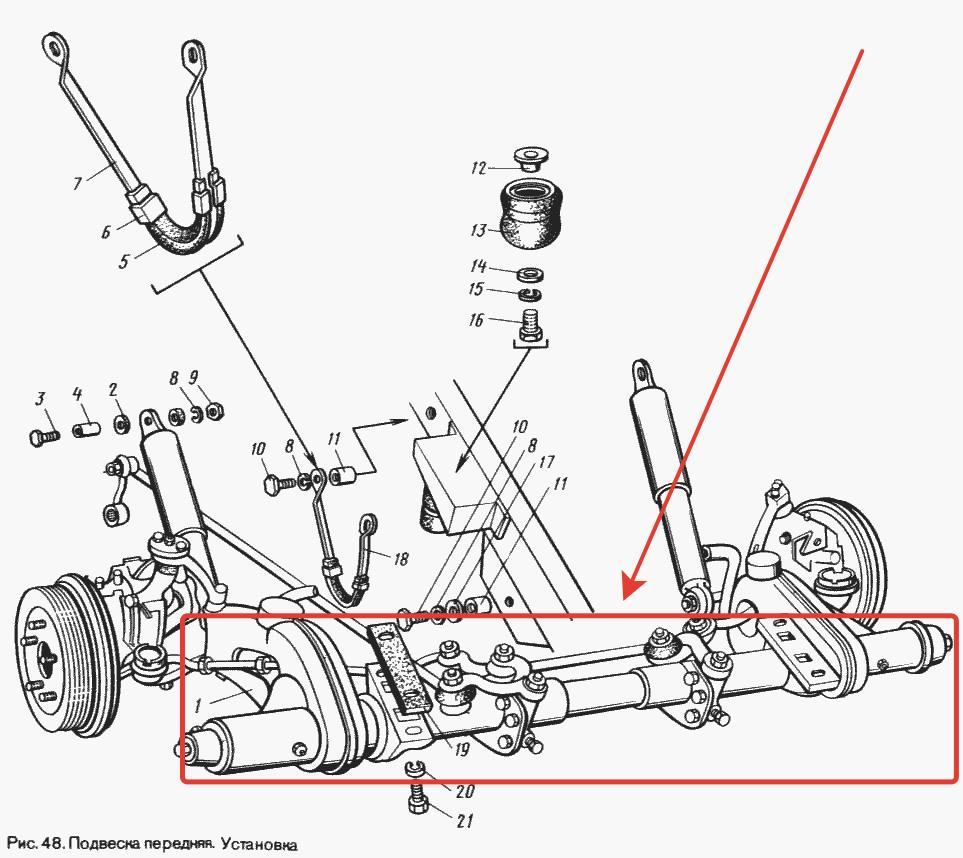 7
6
5
12
13
14
15
16
3
4
2
8
9
10
8
11
10
8
17
11
18
1
19
20
21

Рис. 48. Подвеска передняя. Установка