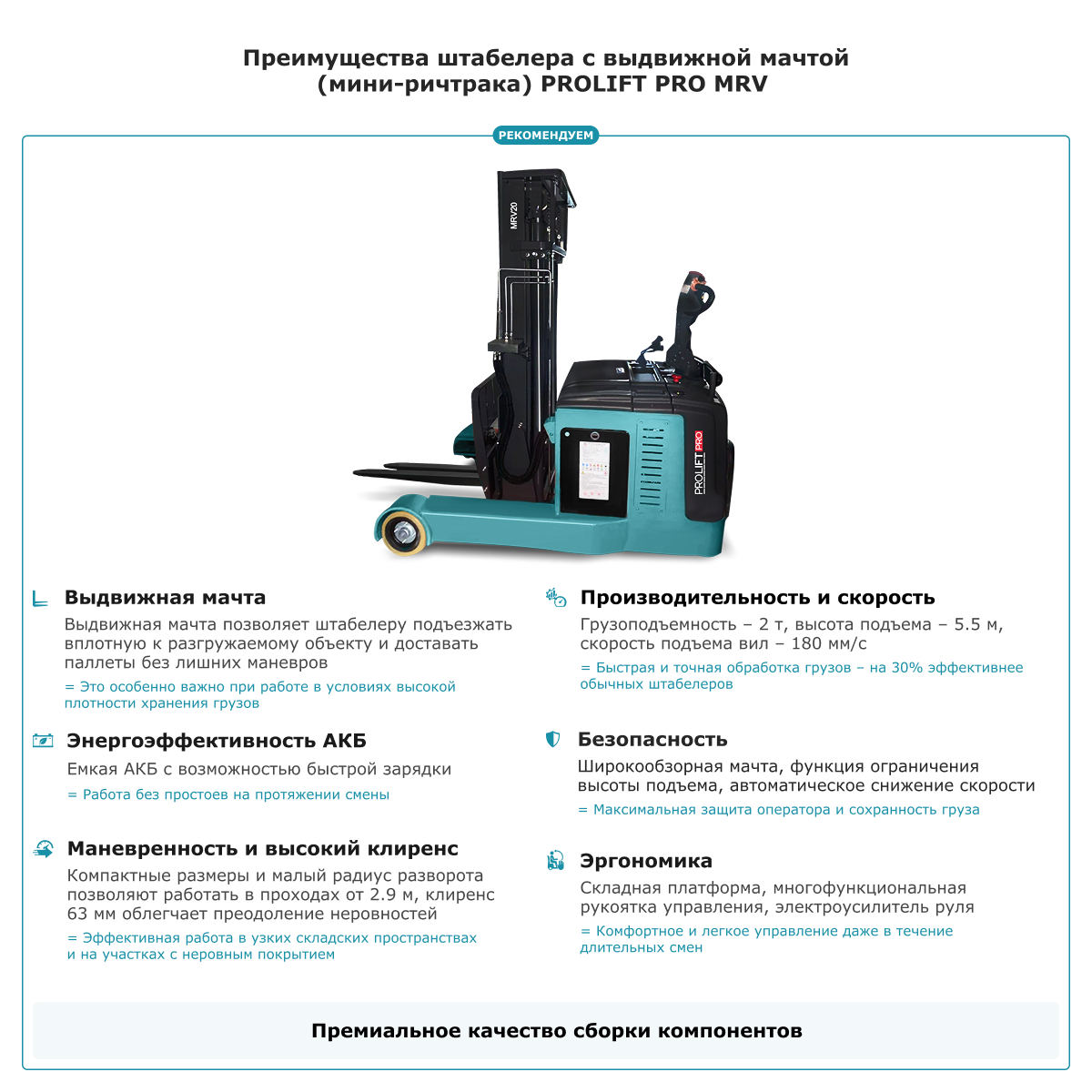 Преимущества штабелера с выдвижной мачтой (мини-ричтрака) PROLIFT PRO MRV

РЕКОМЕНДУЕМ

MRV20

PROLIFT PRO

Выдвижная мачта

Выдвижная мачта позволяет штабелеру подъезжать вплотную к разгружаемому объекту и доставать паллеты без лишних маневров

= Это особенно важно при работе в условиях высокой плотности хранения грузов

Энергоэффективность АКБ

Емкая АКБ с возможностью быстрой зарядки

= Работа без простоев на протяжении смены

Маневренность и высокий клиренс

Компактные размеры и малый радиус разворота позволяют работать в проходах от 2.9 м, клиренс 63 мм облегчает преодоление неровностей

= Эффективная работа в узких складских пространствах и на участках с неровным покрытием

Производительность и скорость

Грузоподъемность – 2 т, высота подъема – 5.5 м, скорость подъема вил – 180 мм/с

= Быстрая и точная обработка грузов – на 30% эффективнее обычных штабелеров

Безопасность

Широкообзорная мачта, функция ограничения высоты подъема, автоматическое снижение скорости

= Максимальная защита оператора и сохранность груза

Эргономика

Складная платформа, многофункциональная рукоятка управления, электроусилитель руля

= Комфортное и легкое управление даже в течение длительных смен

Премиальное качество сборки компонентов