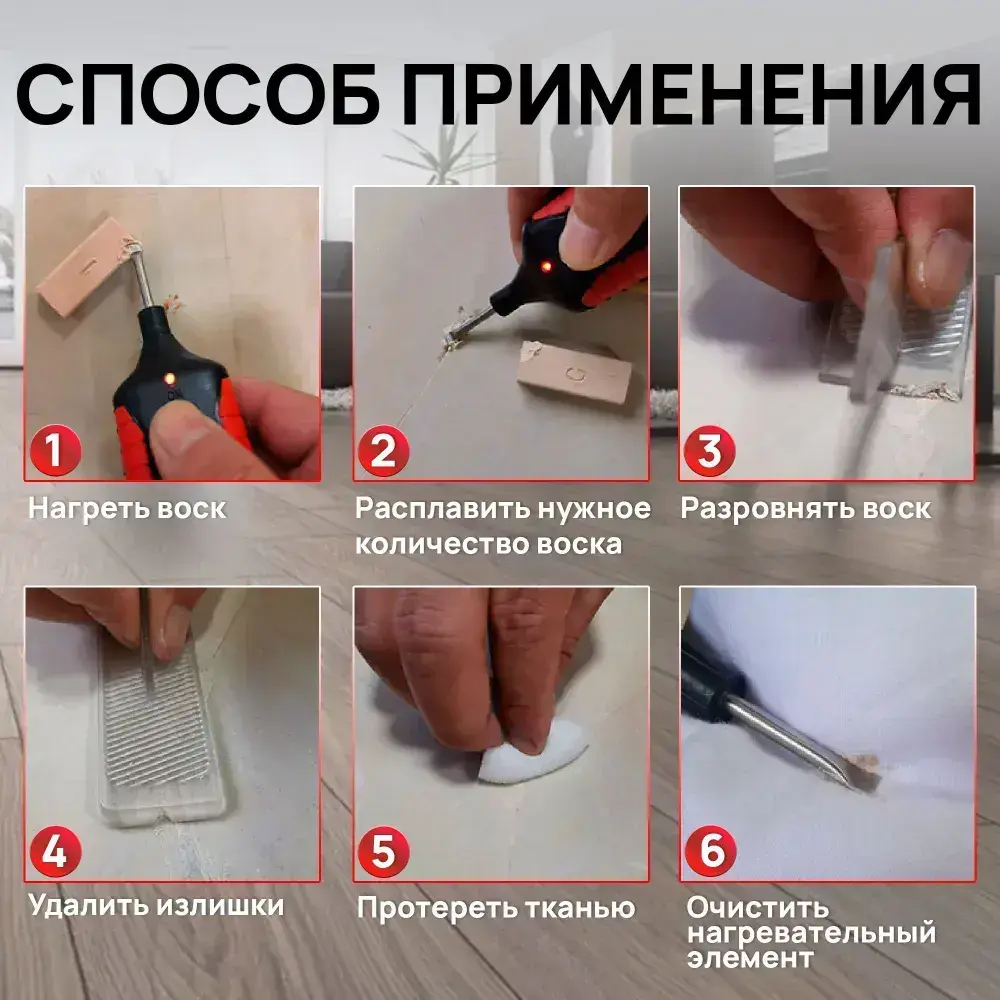 СПОСОБ ПРИМЕНЕНИЯ

1
Нагреть воск

2
Расплавить нужное количество воска

3
Разровнять воск

4
Удалить излишки

5
Протереть тканью

6
Очистить нагревательный элемент