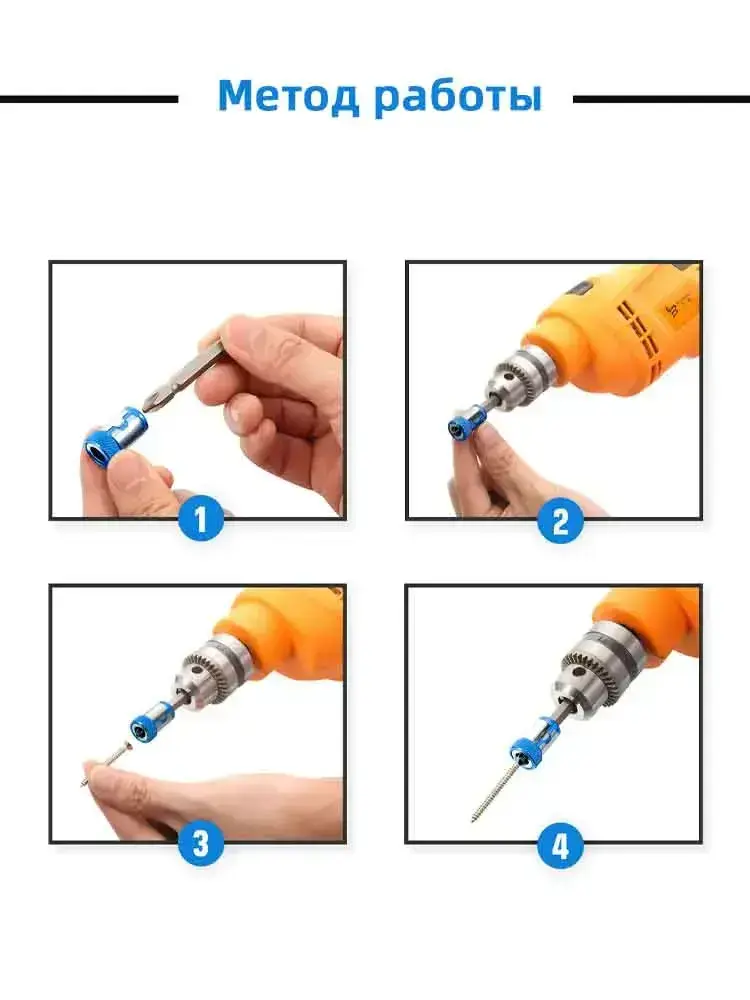 Метод работы

1

2

3

4