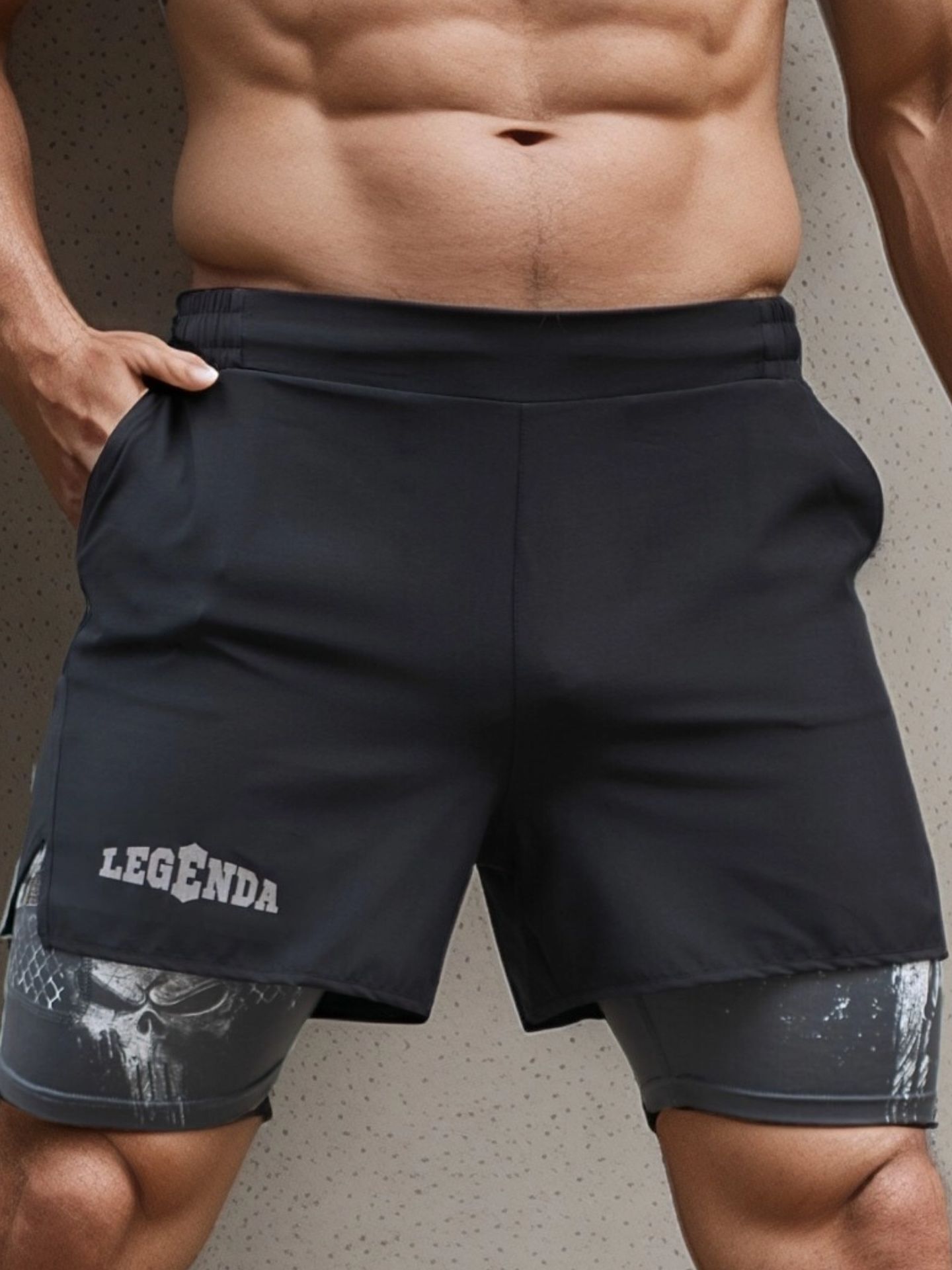 LEGENDA