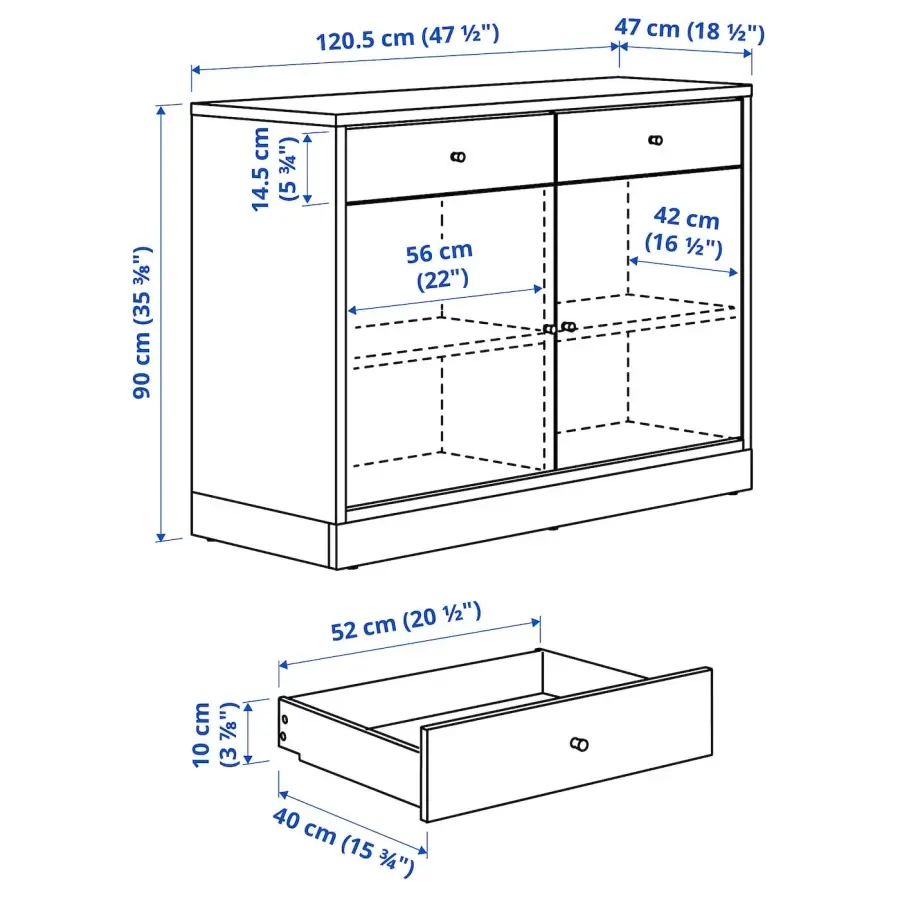 120.5 cm (47 ½")

47 cm (18 ½")

14.5 cm (5 ¾")

90 cm (35 ⅜")

56 cm (22")

42 cm (16 ½")

52 cm (20 ½")

10 cm (3 ⅞")

40 cm (15 ¾")