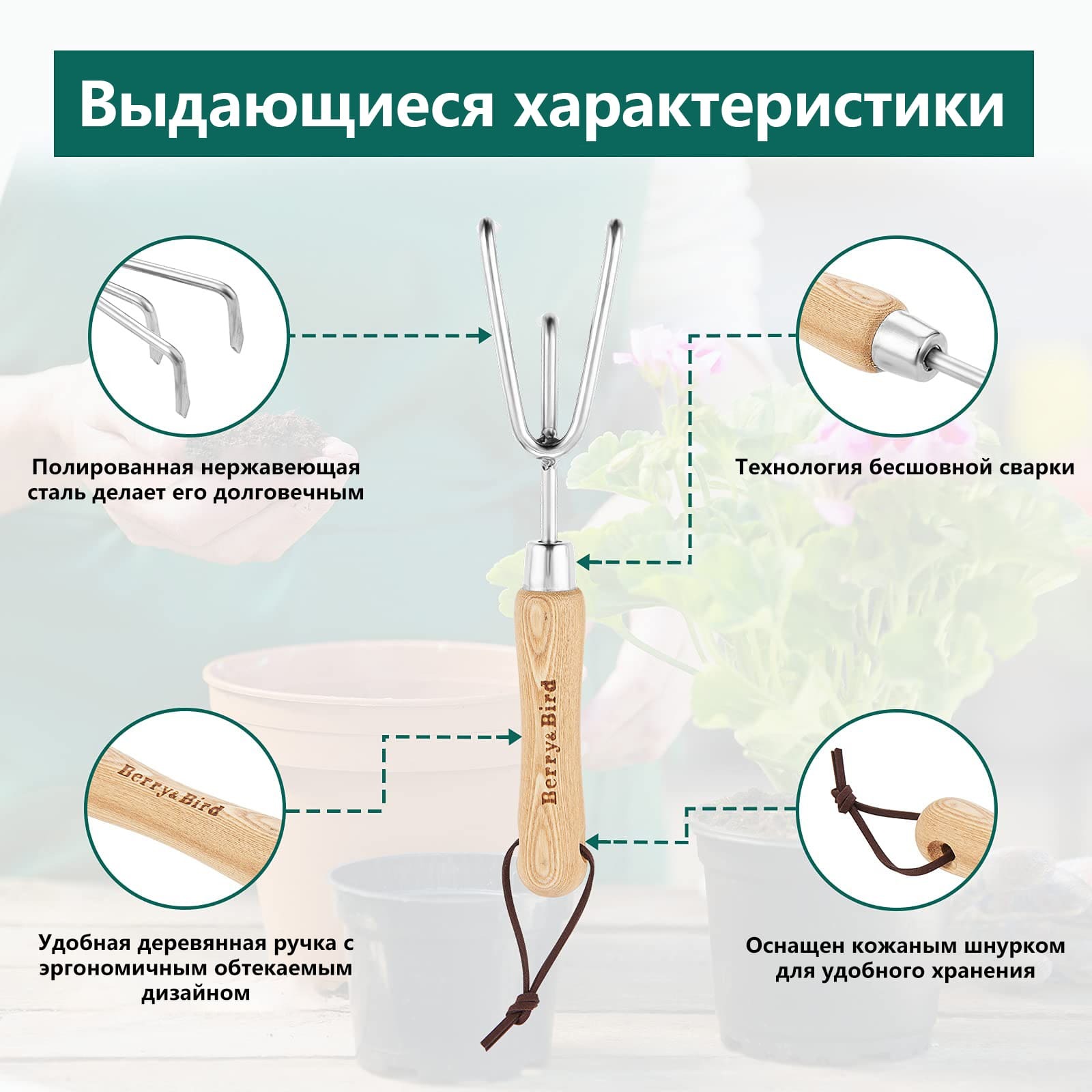 Выдающиеся характеристики

Полированная нержавеющая сталь делает его долговечным

Технология бесшовной сварки

Berry&Bird

Berry&Bird

Удобная деревянная ручка с эргономичным обтекаемым дизайном

Оснащен кожаным шнурком для удобного хранения