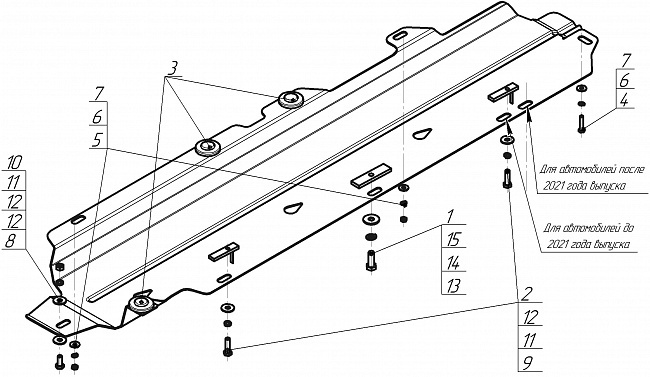 3
7
6
5
10
11
12
12
8
7
6
4
Для автомобилей после 2021 года выпуска
Для автомобилей до 2021 года выпуска
1
15
14
13
2
12
11
9