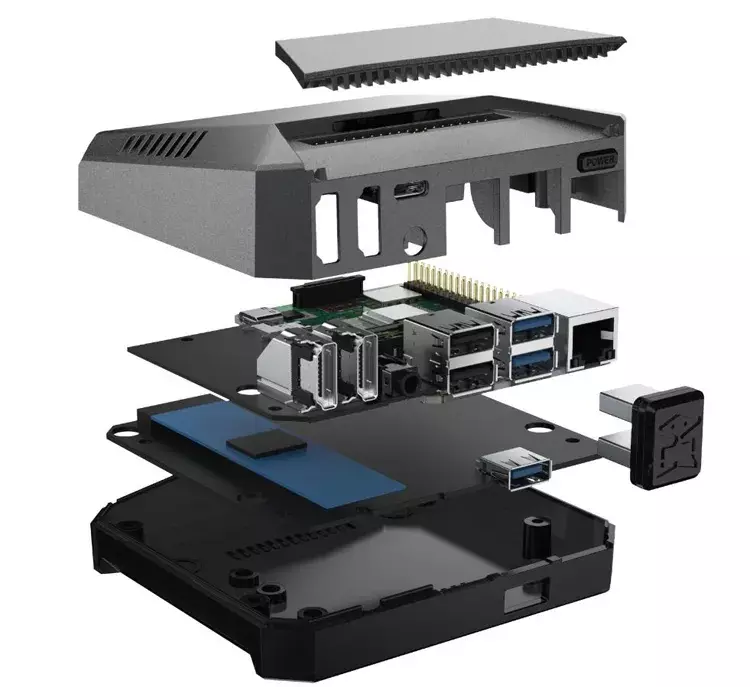 POWER