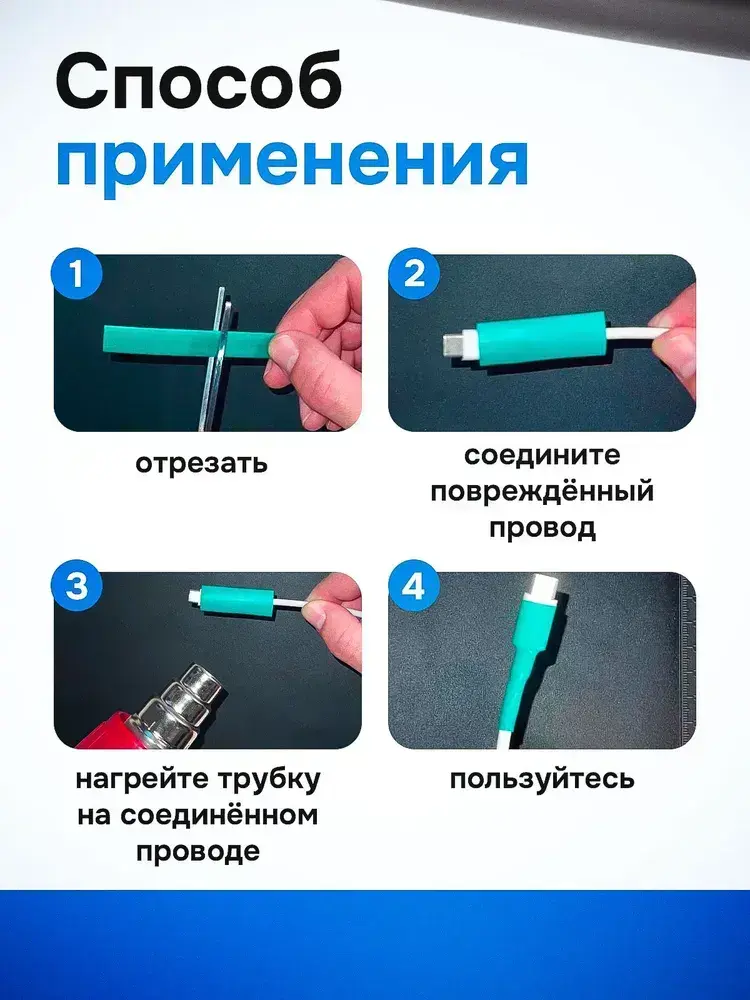 Способ применения

1

отрезать

2

соедините повреждённый провод

3

нагрейте трубку на соединённом проводе

4

пользуйтесь