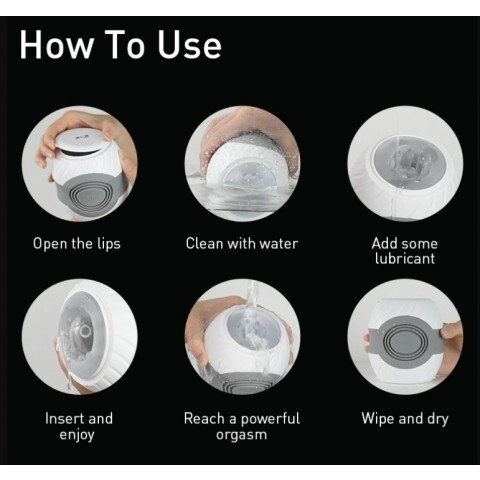 How To Use

Open the lips

Clean with water

Add some lubricant

Insert and enjoy

Reach a powerful orgasm

Wipe and dry