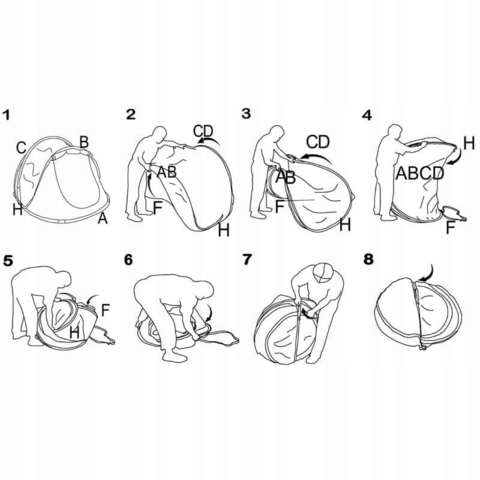 1
C
B
H
A

2
CD
AB
F
H

3
CD
AB
F
H

4
H
ABCD
F

5
F
H

6

7

8