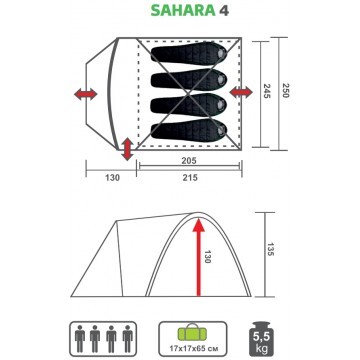 SAHARA 4

245

250

205

130

215

130

135

17x17x65 см

5,5 kg