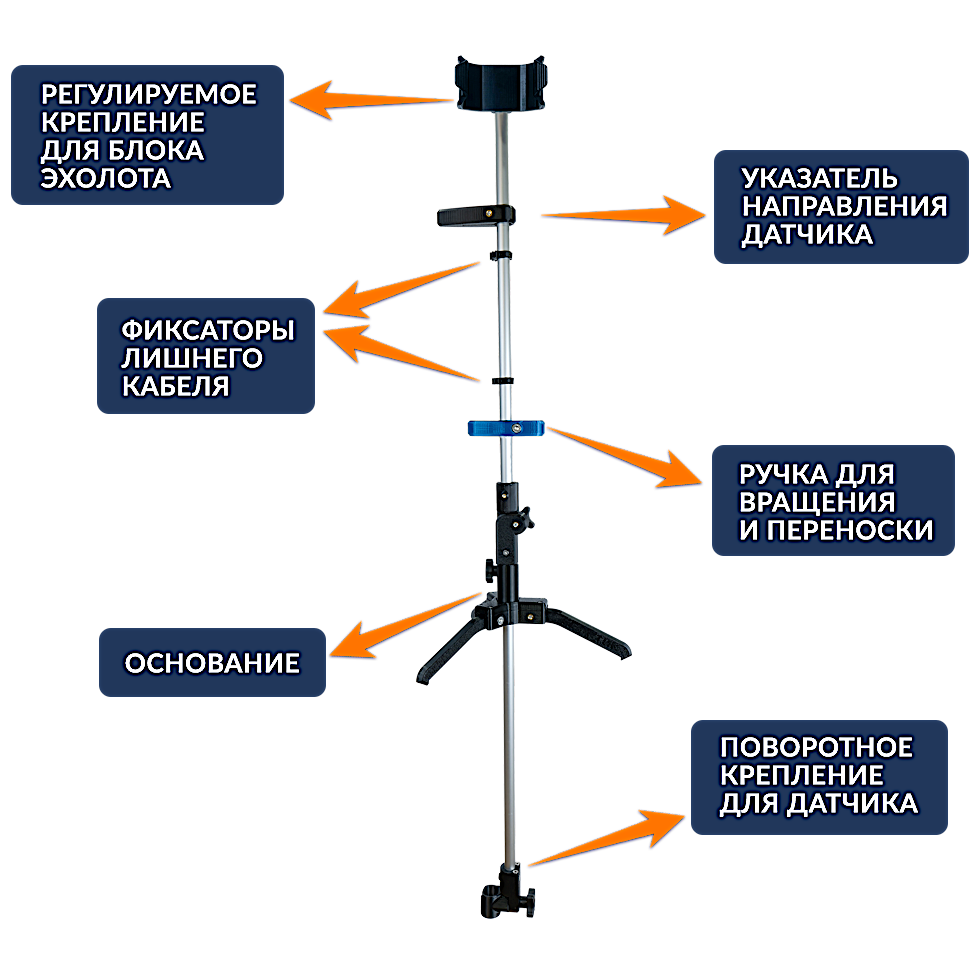 РЕГУЛИРУЕМОЕ КРЕПЛЕНИЕ ДЛЯ БЛОКА ЭХОЛОТА

УКАЗАТЕЛЬ НАПРАВЛЕНИЯ ДАТЧИКА

ФИКСАТОРЫ ЛИШНЕГО КАБЕЛЯ

РУЧКА ДЛЯ ВРАЩЕНИЯ И ПЕРЕНОСКИ

ОСНОВАНИЕ

ПОВОРОТНОЕ КРЕПЛЕНИЕ ДЛЯ ДАТЧИКА