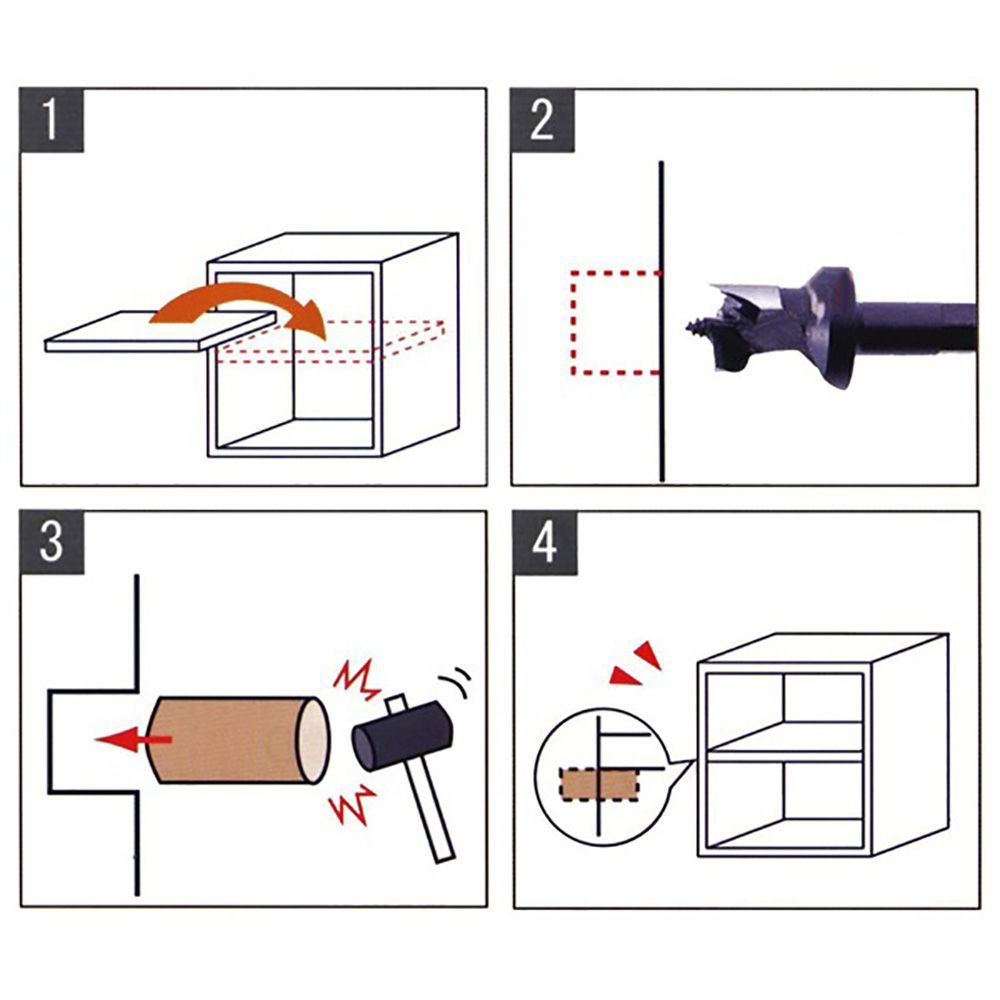 1

2

3

4