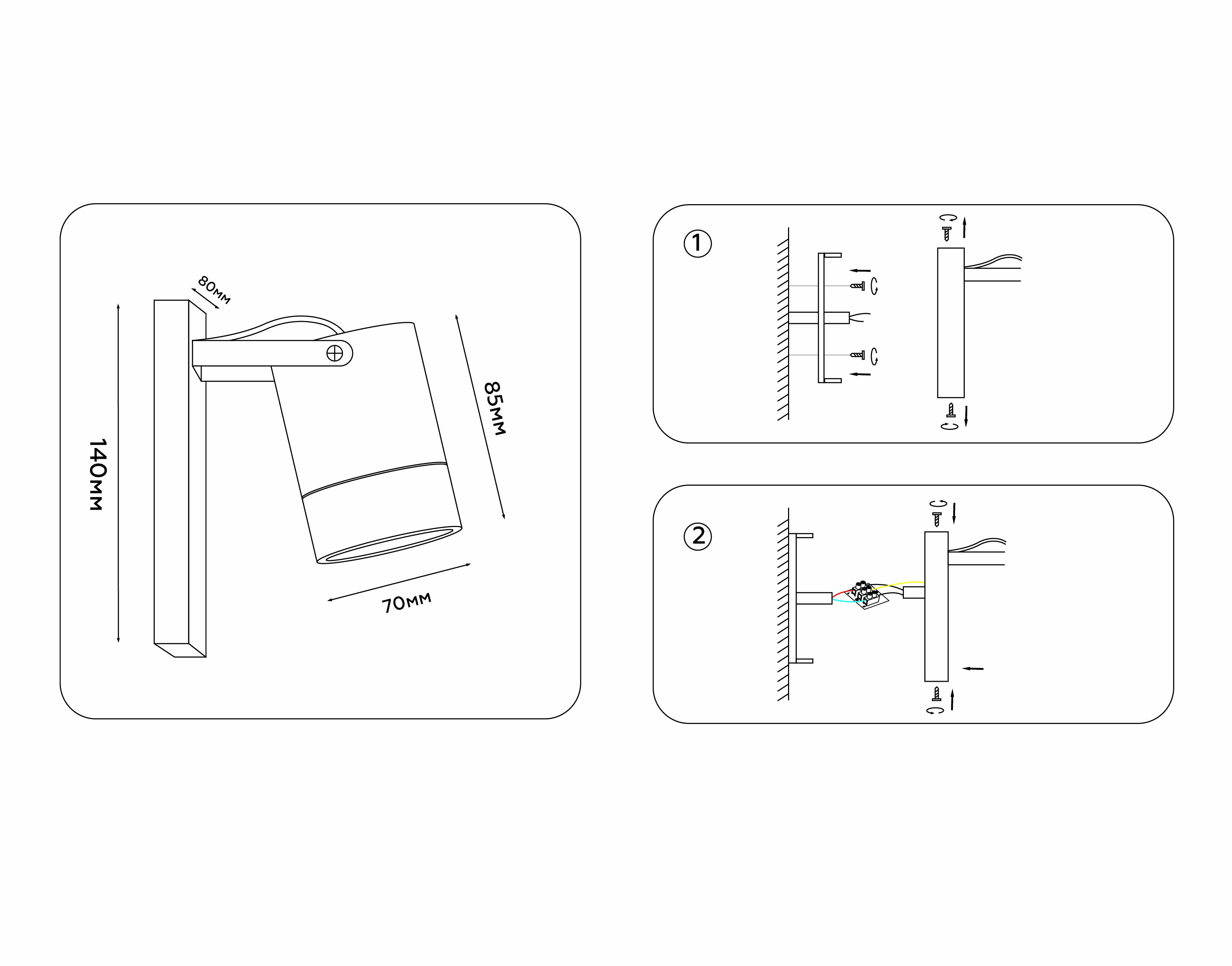 80мм

140мм

85мм

70мм

1

2