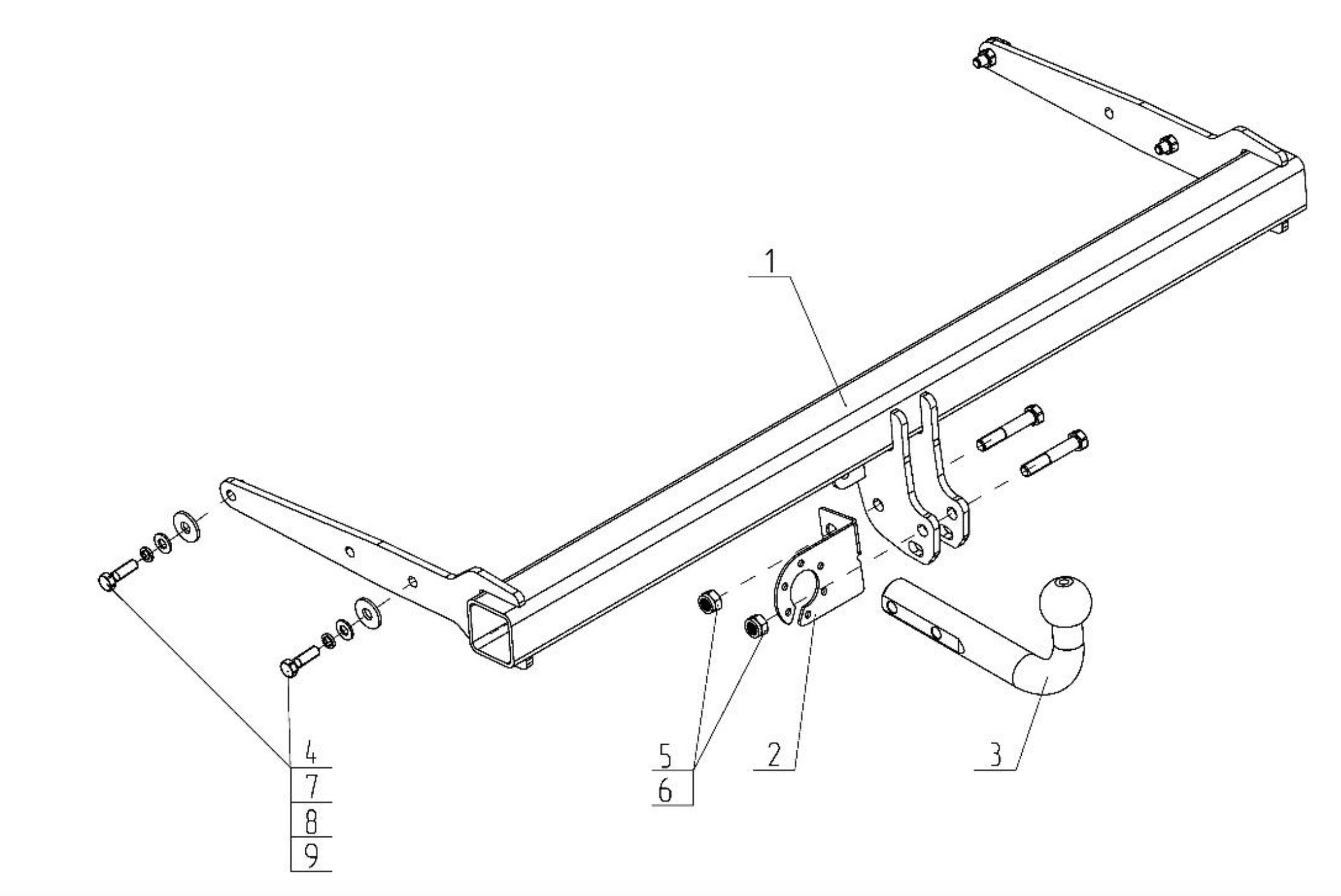 1

4
7
8
9

5
6

2

3