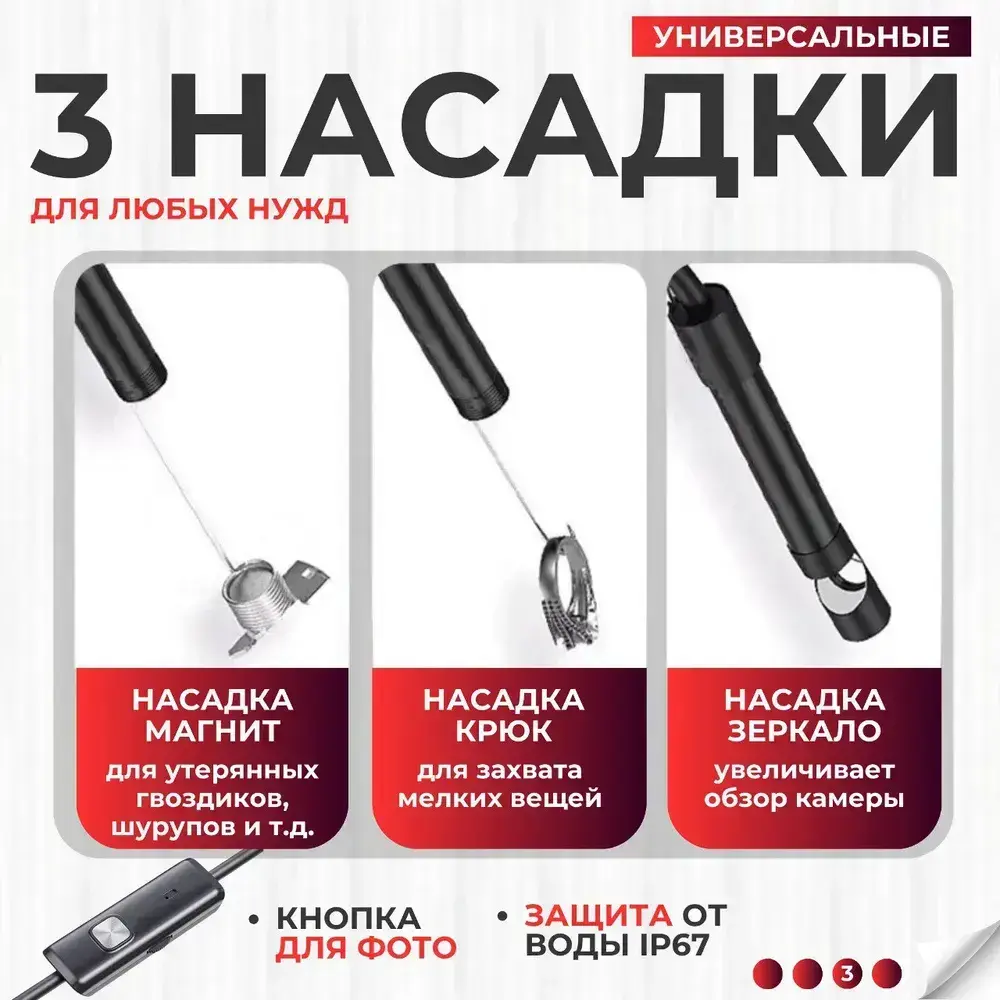 УНИВЕРСАЛЬНЫЕ
3 НАСАДКИ
ДЛЯ ЛЮБЫХ НУЖД

НАСАДКА МАГНИТ
для утерянных гвоздиков, шурупов и т.д.

НАСАДКА КРЮК
для захвата мелких вещей

НАСАДКА ЗЕРКАЛО
увеличивает обзор камеры

• КНОПКА ДЛЯ ФОТО
• ЗАЩИТА ОТ ВОДЫ IP67

3