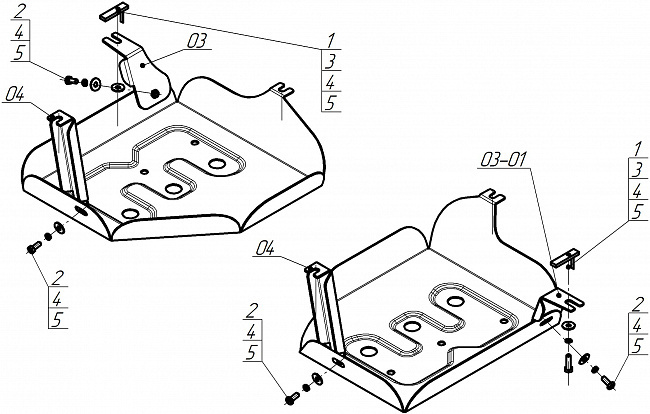 2
4
5

03

1
3
4
5

04

2
4
5

03-01

1
3
4
5

04

2
4
5

2
4
5