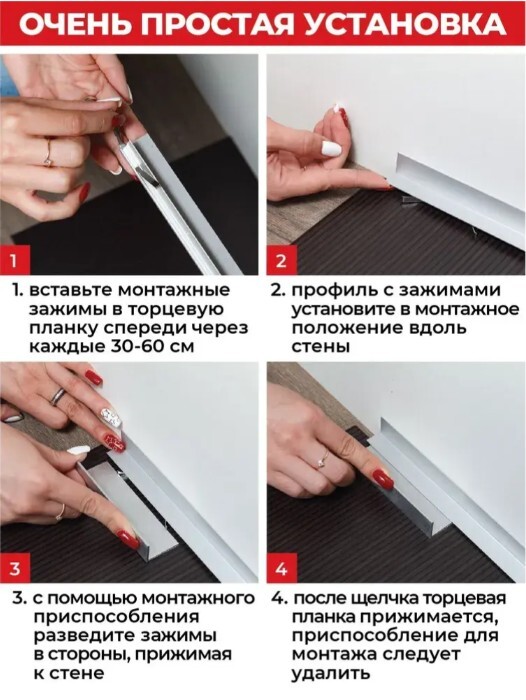 ОЧЕНЬ ПРОСТАЯ УСТАНОВКА

1

1. вставьте монтажные зажимы в торцевую планку спереди через каждые 30-60 см

2

2. профиль с зажимами установите в монтажное положение вдоль стены

3

3. с помощью монтажного приспособления разведите зажимы в стороны, прижимая к стене

4

4. после щелчка торцевая планка прижимается, приспособление для монтажа следует удалить