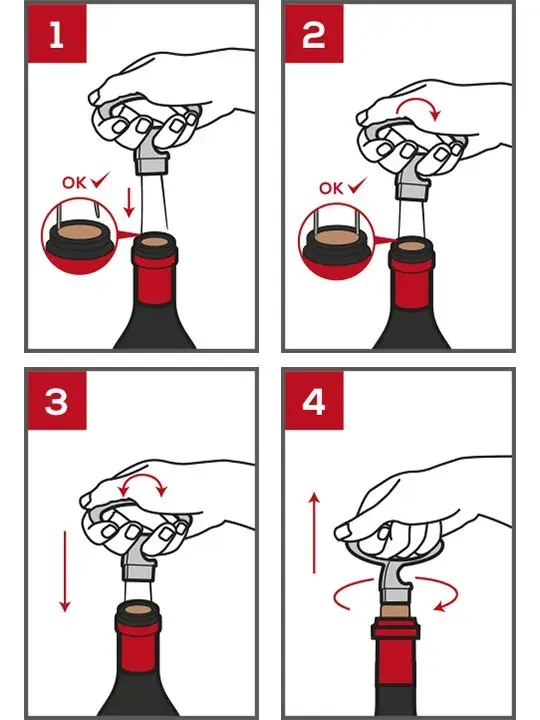 1

OK ✓

2

OK ✓

3

4