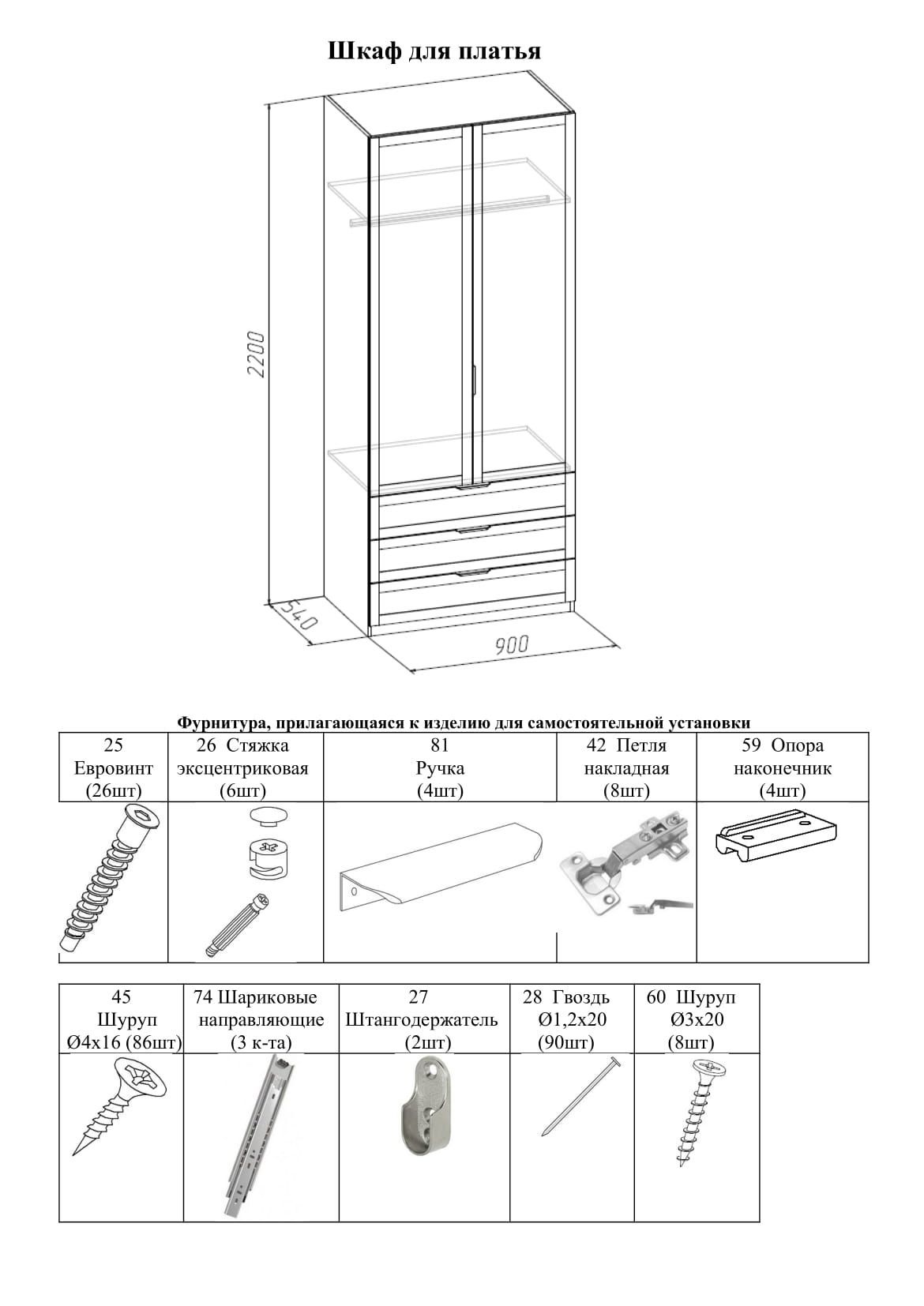 Шкаф для платья

2200

540

900

Фурнитура, прилагающаяся к изделию для самостоятельной установки

| 25 Евровинт (26шт) | 26 Стяжка эксцентриковая (6шт) | 81 Ручка (4шт) | 42 Петля накладная (8шт) | 59 Опора наконечник (4шт) |
|---|---|---|---|---|
| | | | | |

| 45 Шуруп Ø4х16 (86шт) | 74 Шариковые направляющие (3 к-та) | 27 Штангодержатель (2шт) | 28 Гвоздь Ø1,2х20 (90шт) | 60 Шуруп Ø3х20 (8шт) |
|---|---|---|---|---|
| | | | | |