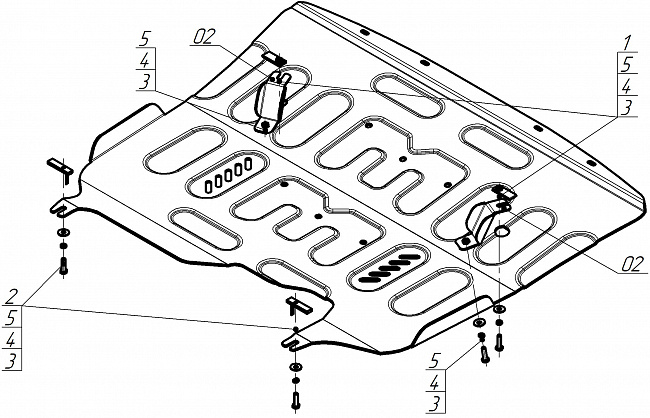 5
4
3

02

1
5
4
3

02

2
5
4
3

5
4
3