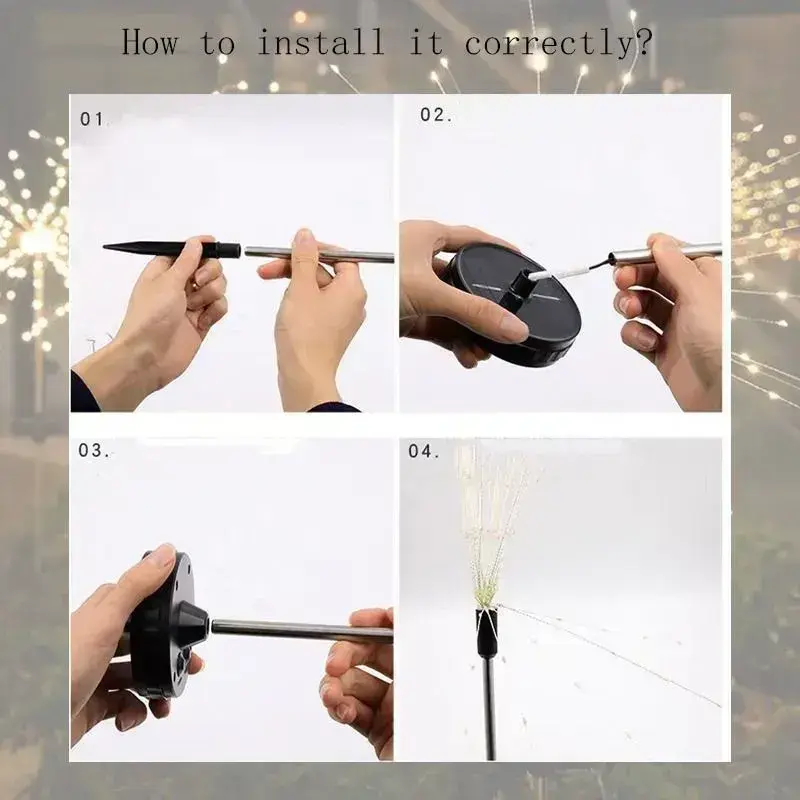 How to install it correctly?

01.

02.

03.

04.