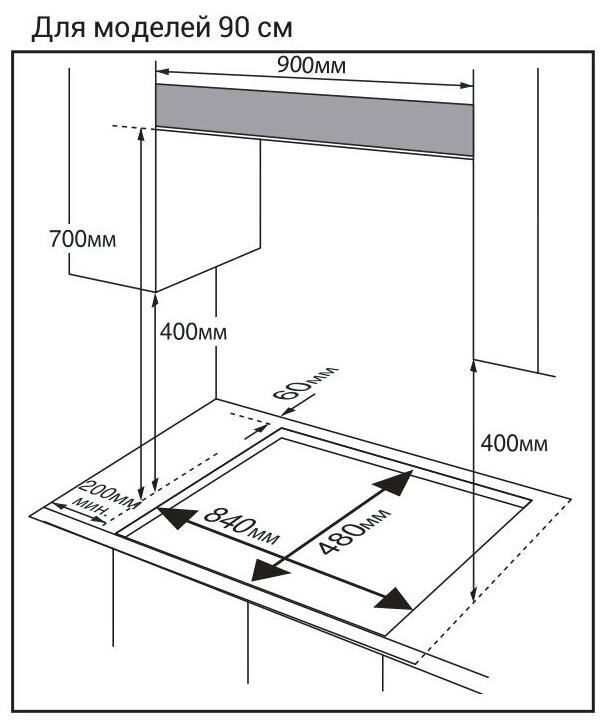 Для моделей 90 см

900мм

700мм

400мм

60мм

400мм

200мм мин.

840мм

480мм