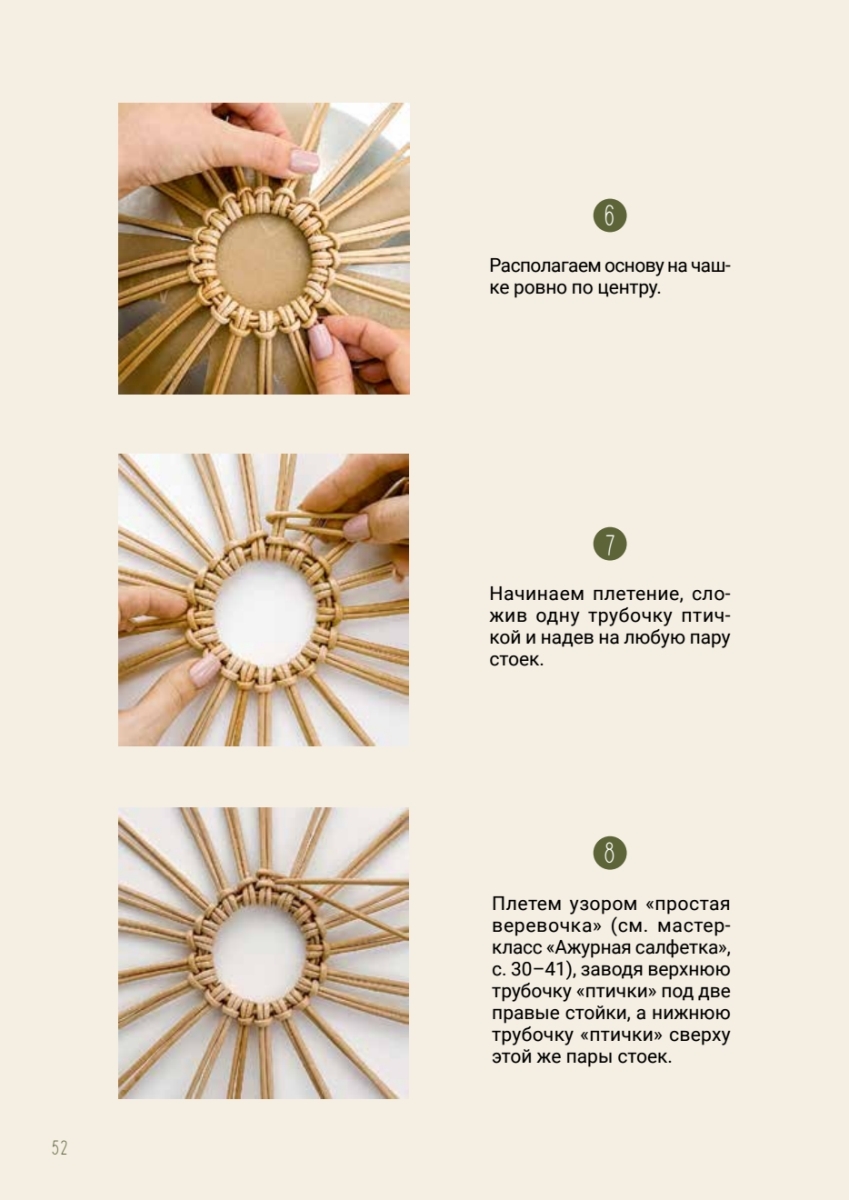 6

Располагаем основу на чашке ровно по центру.

7

Начинаем плетение, сложив одну трубочку птичкой и надев на любую пару стоек.

8

Плетем узором «простая веревочка» (см. мастер-класс «Ажурная салфетка», с. 30–41), заводя верхнюю трубочку «птички» под две правые стойки, а нижнюю трубочку «птички» сверху этой же пары стоек.

52