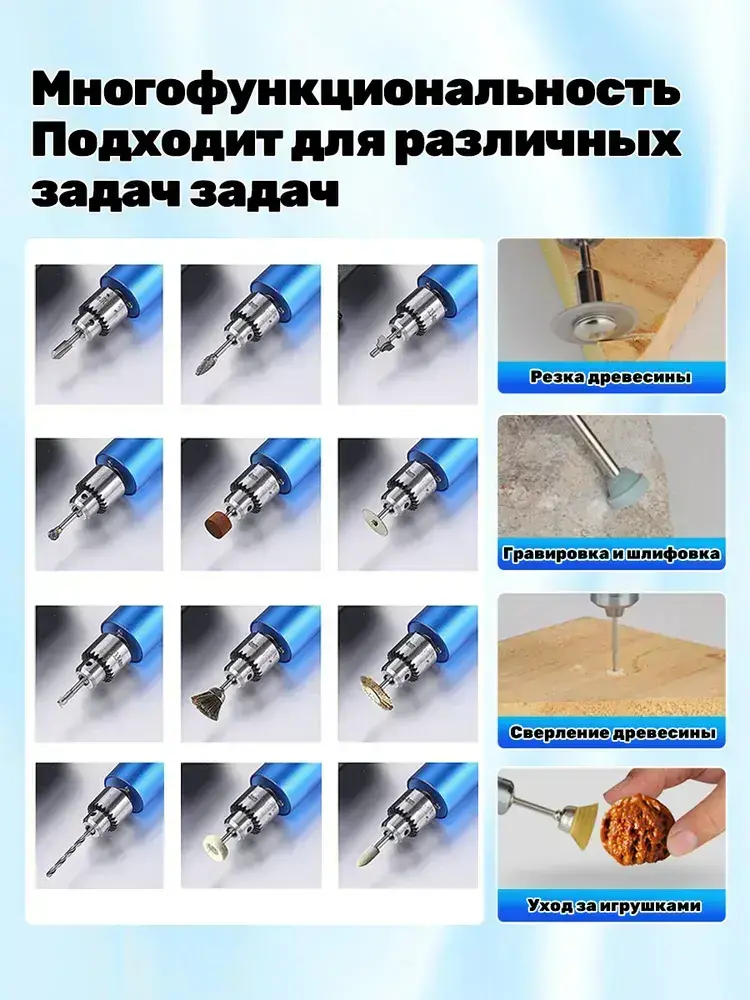 Многофункциональность
Подходит для различных задач задач

Резка древесины

Гравировка и шлифовка

Сверление древесины

Уход за игрушками