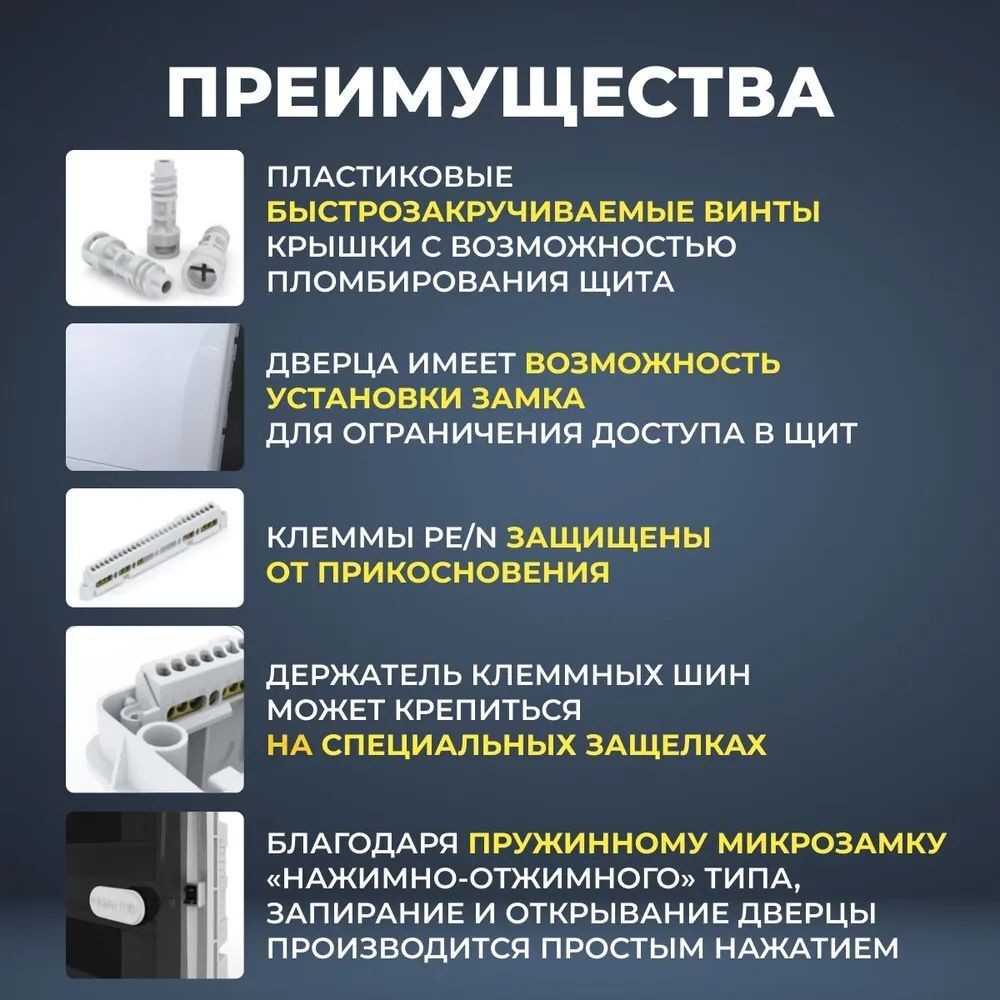 ПРЕИМУЩЕСТВА

ПЛАСТИКОВЫЕ БЫСТРОЗАКРУЧИВАЕМЫЕ ВИНТЫ КРЫШКИ С ВОЗМОЖНОСТЬЮ ПЛОМБИРОВАНИЯ ЩИТА

ДВЕРЦА ИМЕЕТ ВОЗМОЖНОСТЬ УСТАНОВКИ ЗАМКА ДЛЯ ОГРАНИЧЕНИЯ ДОСТУПА В ЩИТ

КЛЕММЫ PE/N ЗАЩИЩЕНЫ ОТ ПРИКОСНОВЕНИЯ

ДЕРЖАТЕЛЬ КЛЕММНЫХ ШИН МОЖЕТ КРЕПИТЬСЯ НА СПЕЦИАЛЬНЫХ ЗАЩЕЛКАХ

БЛАГОДАРЯ ПРУЖИННОМУ МИКРОЗАМКУ «НАЖИМНО-ОТЖИМНОГО» ТИПА, ЗАПИРАНИЕ И ОТКРЫВАНИЕ ДВЕРЦЫ ПРОИЗВОДИТСЯ ПРОСТЫМ НАЖАТИЕМ