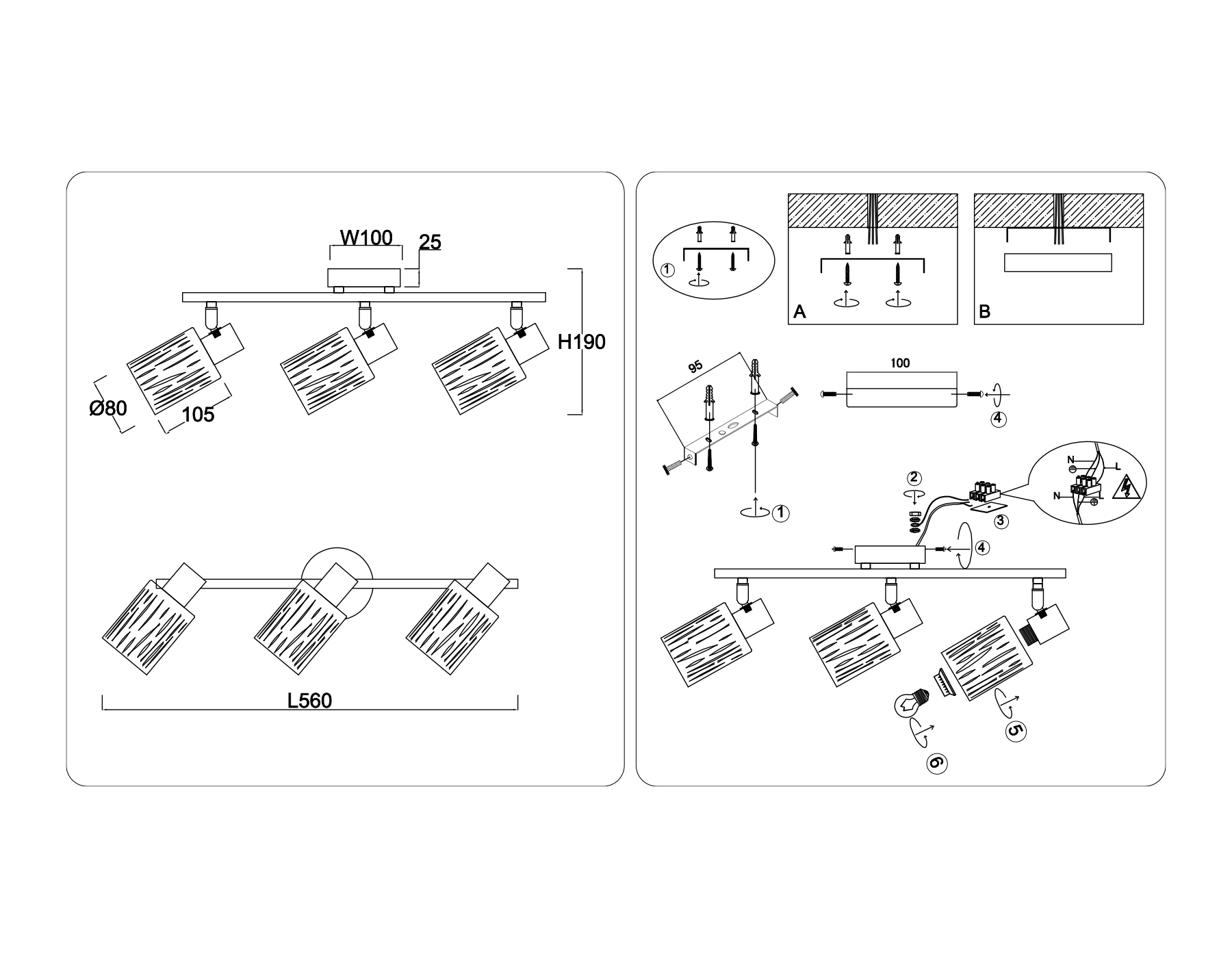 W100
25
H190
Ø80
105
L560

1
A
B
95
100
4
1
2
3
N
L
N
4
5
6