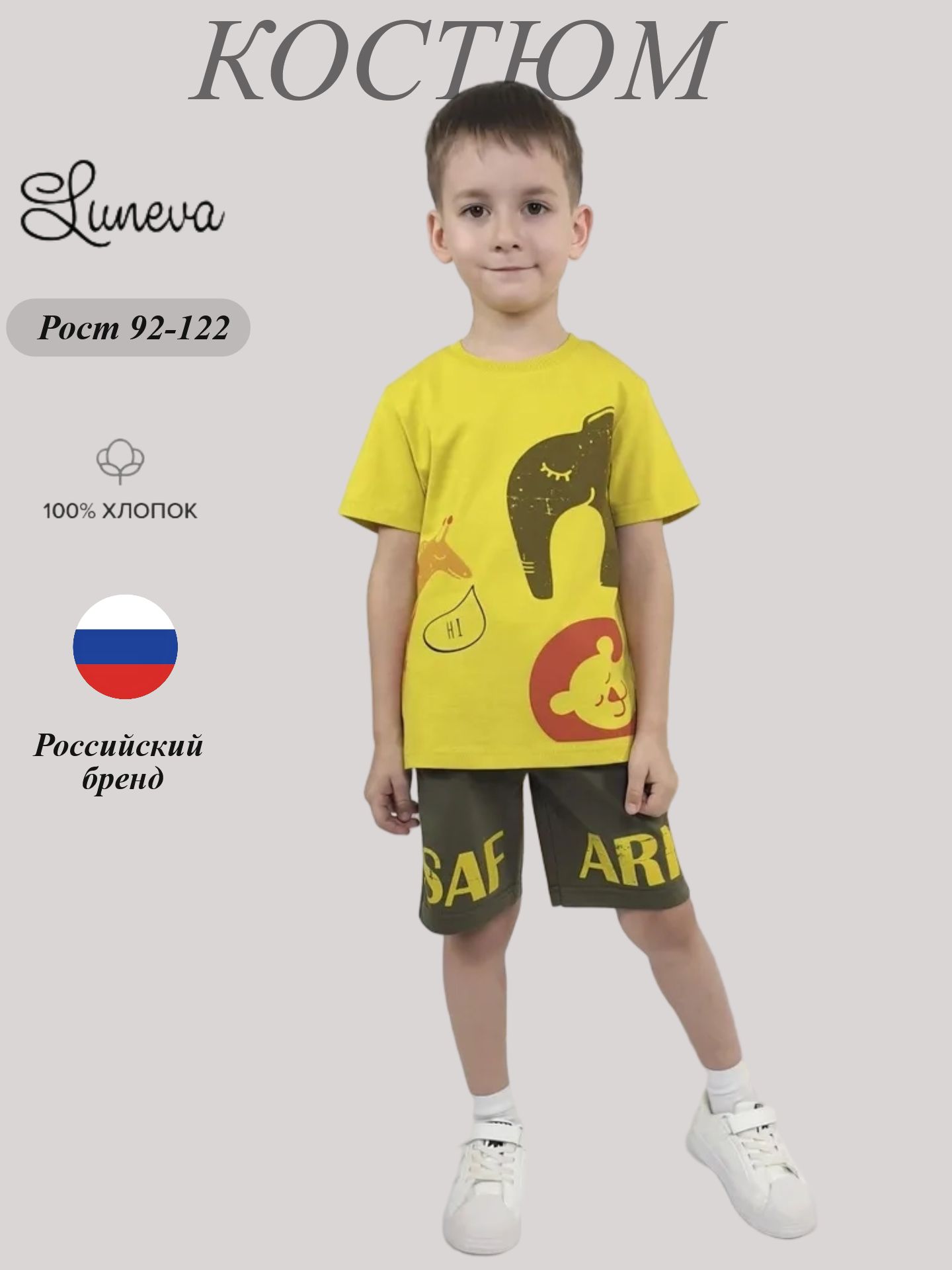 КОСТЮМ

Luneva

Рост 92-122

100% ХЛОПОК

Российский бренд

HI

SAF ARI