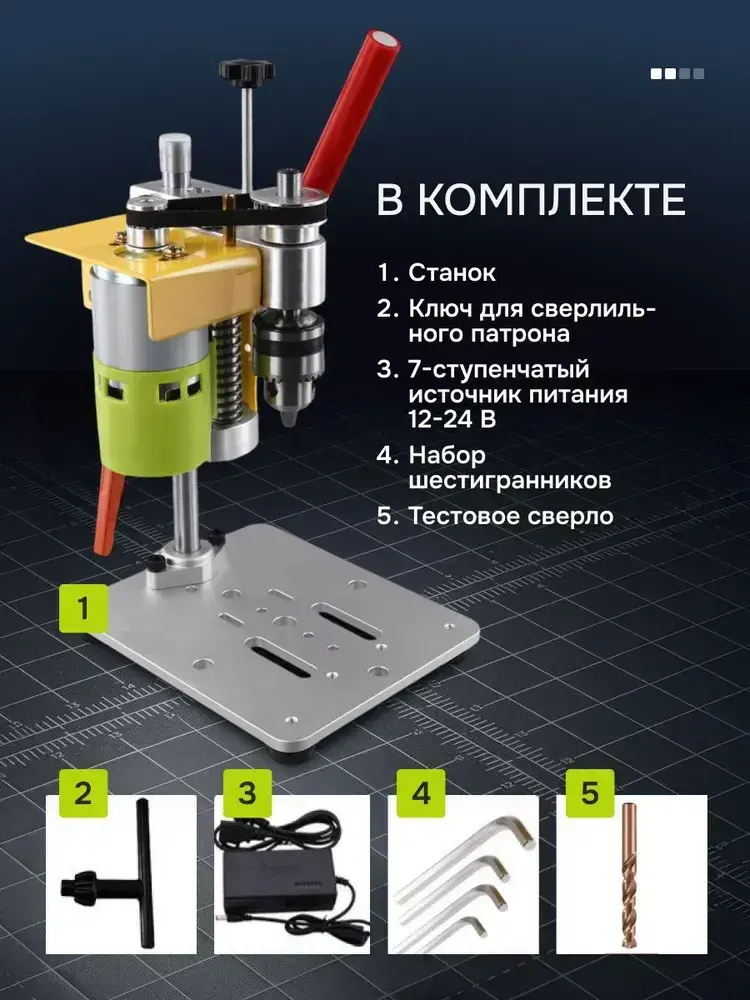 В КОМПЛЕКТЕ

1. Станок
2. Ключ для сверлильного патрона
3. 7-ступенчатый источник питания 12-24 В
4. Набор шестигранников
5. Тестовое сверло

1

2

3

4

5