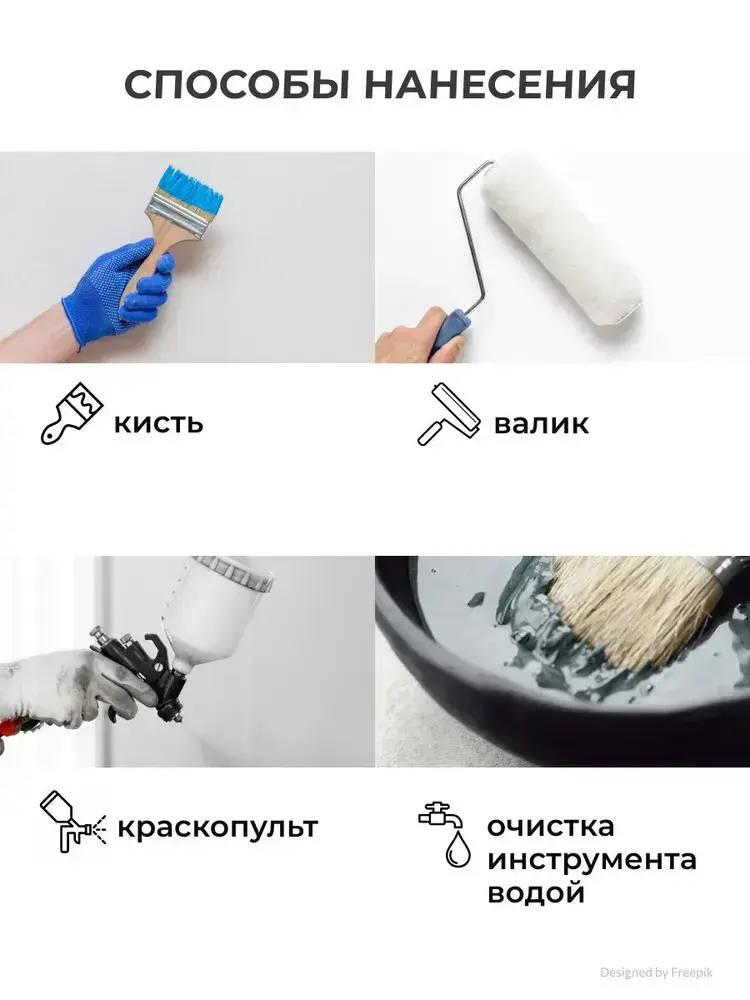 СПОСОБЫ НАНЕСЕНИЯ

кисть

валик

краскопульт

очистка инструмента водой

Designed by Freepik