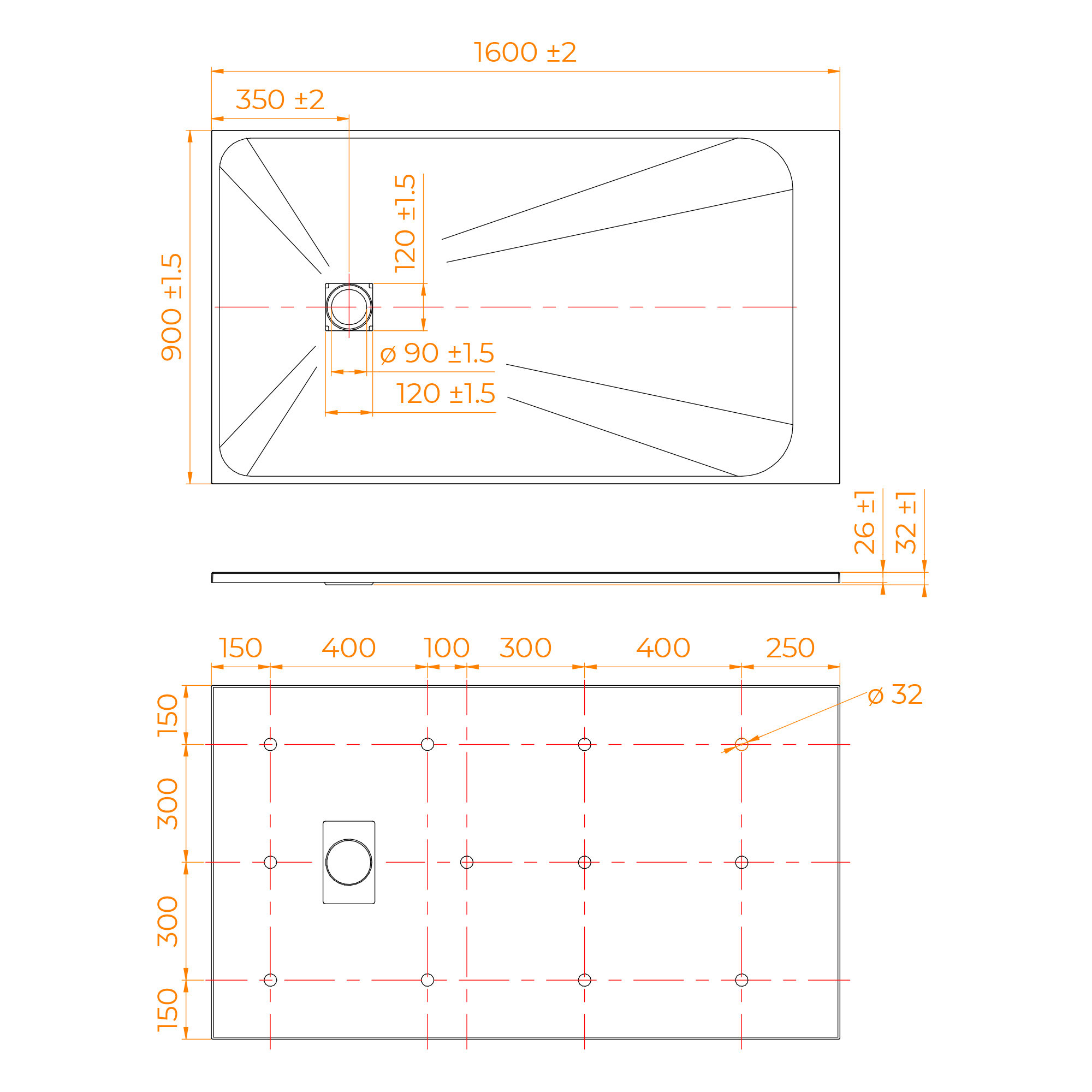 1600 ±2

350 ±2

900 ±1.5

120 ±1.5

ø 90 ±1.5

120 ±1.5

26 ±1

32 ±1

150

400

100

300

400

250

ø 32

150

300

300

150