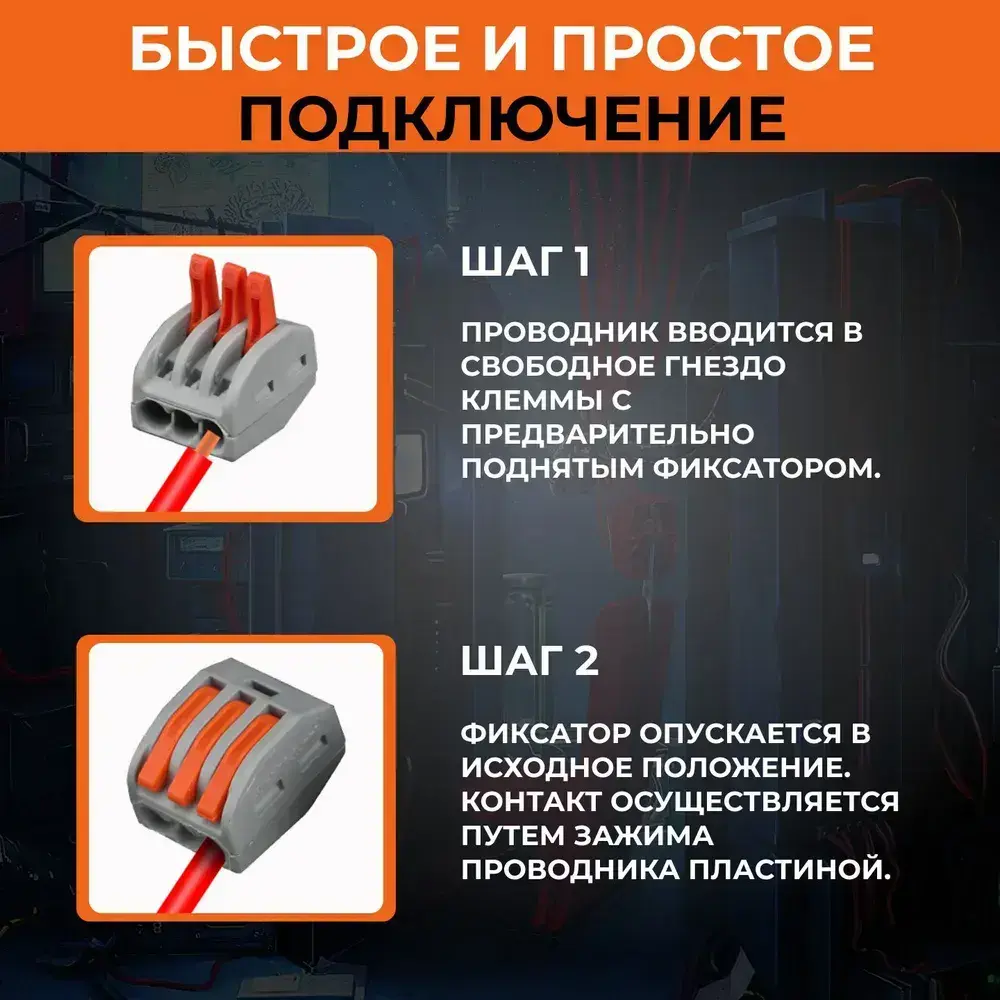 БЫСТРОЕ И ПРОСТОЕ ПОДКЛЮЧЕНИЕ

ШАГ 1

ПРОВОДНИК ВВОДИТСЯ В СВОБОДНОЕ ГНЕЗДО КЛЕММЫ С ПРЕДВАРИТЕЛЬНО ПОДНЯТЫМ ФИКСАТОРОМ.

ШАГ 2

ФИКСАТОР ОПУСКАЕТСЯ В ИСХОДНОЕ ПОЛОЖЕНИЕ. КОНТАКТ ОСУЩЕСТВЛЯЕТСЯ ПУТЕМ ЗАЖИМА ПРОВОДНИКА ПЛАСТИНОЙ.