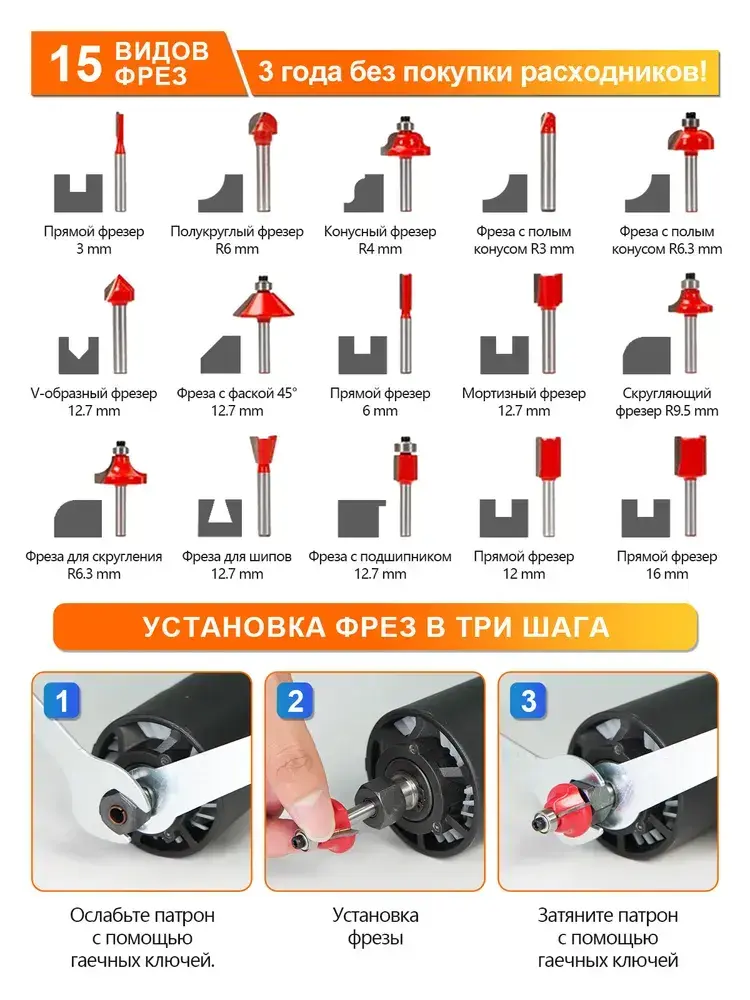 15 ВИДОВ ФРЕЗ

3 года без покупки расходников!

Прямой фрезер 3 mm

Полукруглый фрезер R6 mm

Конусный фрезер R4 mm

Фреза с полым конусом R3 mm

Фреза с полым конусом R6.3 mm

V-образный фрезер 12.7 mm

Фреза с фаской 45° 12.7 mm

Прямой фрезер 6 mm

Мортизный фрезер 12.7 mm

Скругляющий фрезер R9.5 mm

Фреза для скругления R6.3 mm

Фреза для шипов 12.7 mm

Фреза с подшипником 12.7 mm

Прямой фрезер 12 mm

Прямой фрезер 16 mm

УСТАНОВКА ФРЕЗ В ТРИ ШАГА

1

2

3

Ослабьте патрон с помощью гаечных ключей.

Установка фрезы

Затяните патрон с помощью гаечных ключей