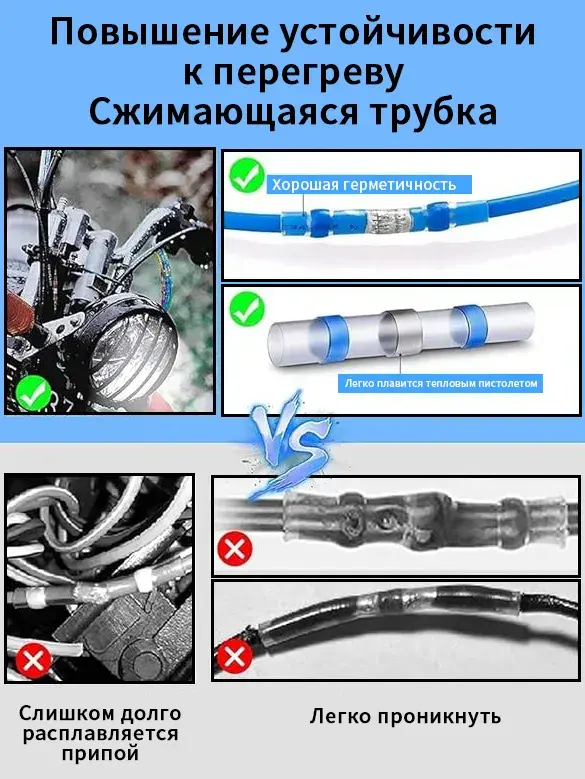 Повышение устойчивости к перегреву
Сжимающаяся трубка

Хорошая герметичность

Легко плавится тепловым пистолетом

VS

Слишком долго расплавляется припой

Легко проникнуть