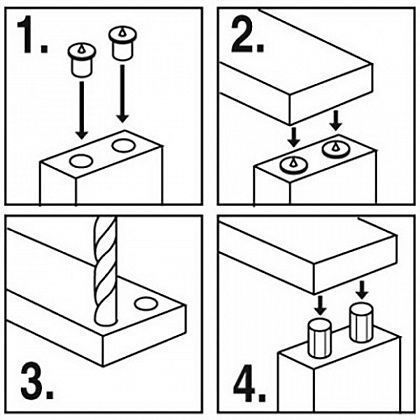 1.

2.

3.

4.