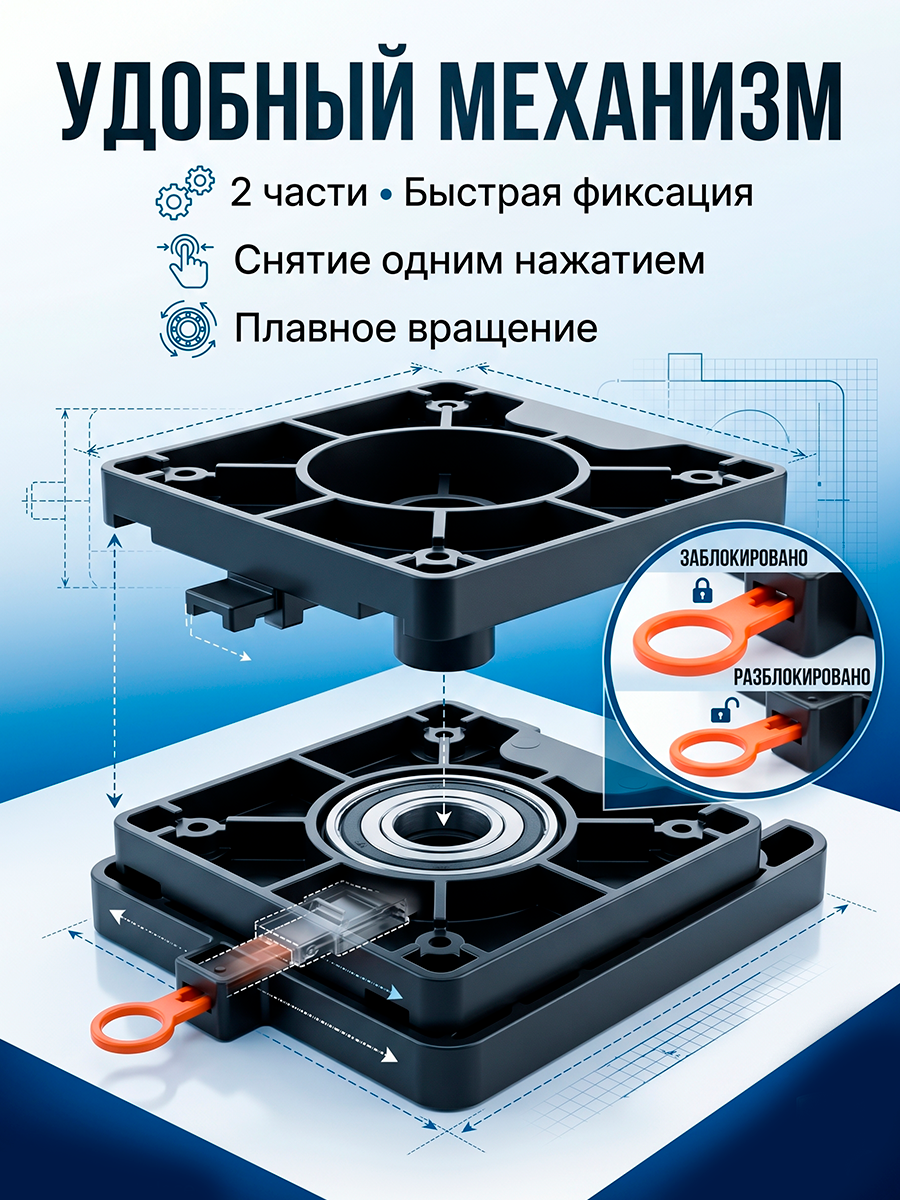 УДОБНЫЙ МЕХАНИЗМ

2 части • Быстрая фиксация

Снятие одним нажатием

Плавное вращение

ЗАБЛОКИРОВАНО

РАЗБЛОКИРОВАНО