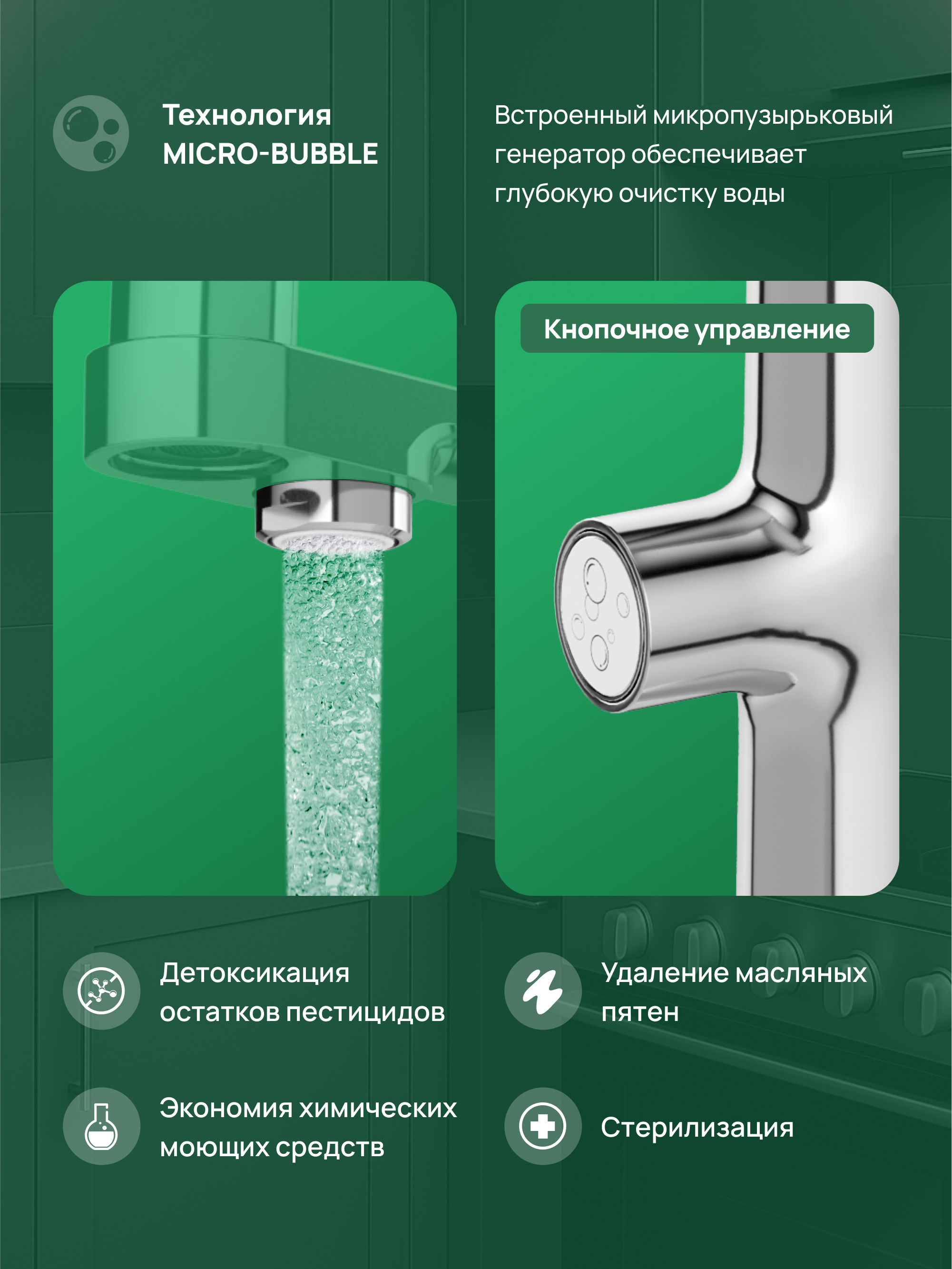 Технология MICRO-BUBBLE

Встроенный микропузырьковый генератор обеспечивает глубокую очистку воды

Кнопочное управление

Детоксикация остатков пестицидов

Удаление масляных пятен

Экономия химических моющих средств

Стерилизация