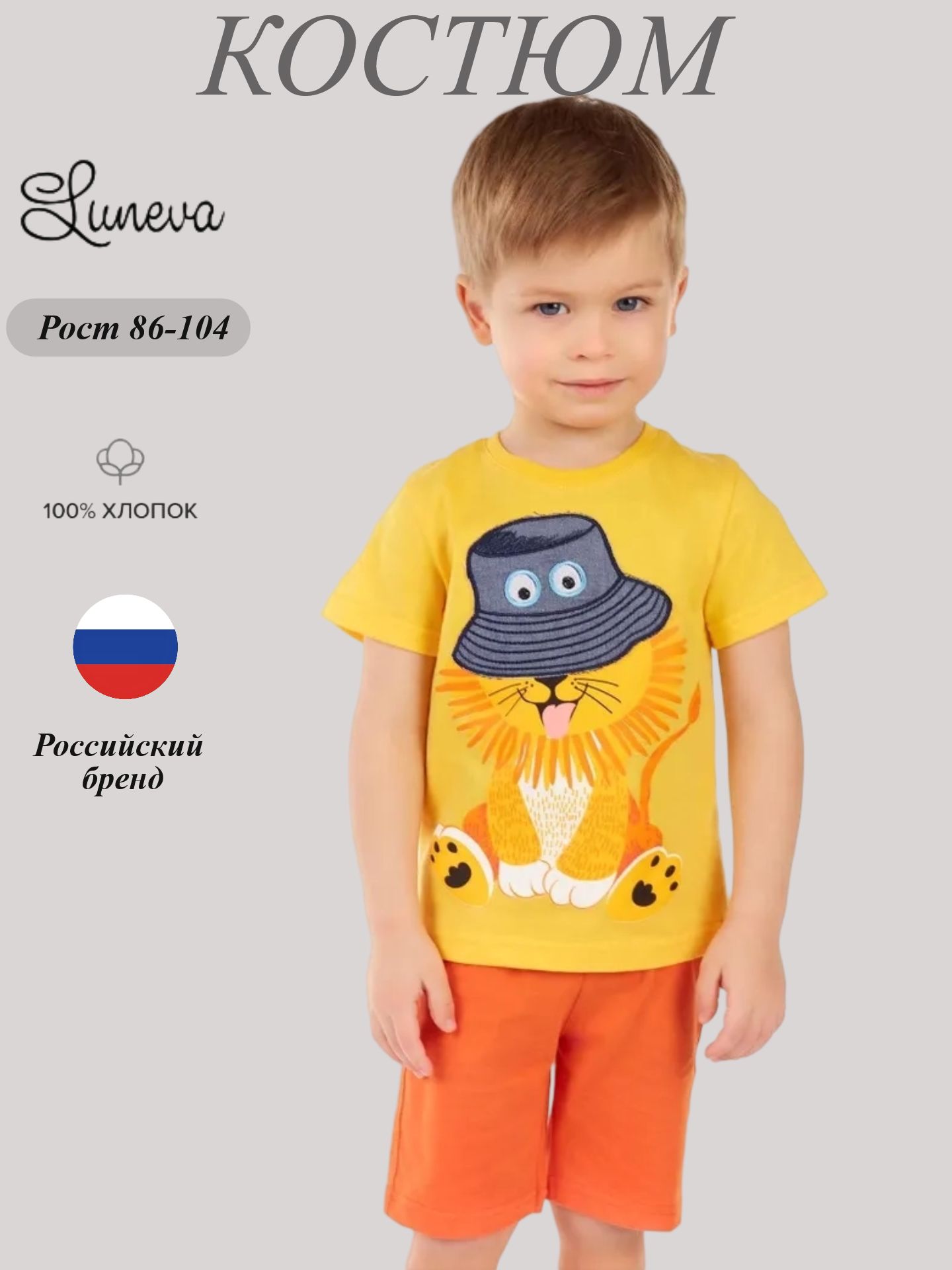 КОСТЮМ

Luneva

Рост 86-104

100% ХЛОПОК

Российский бренд